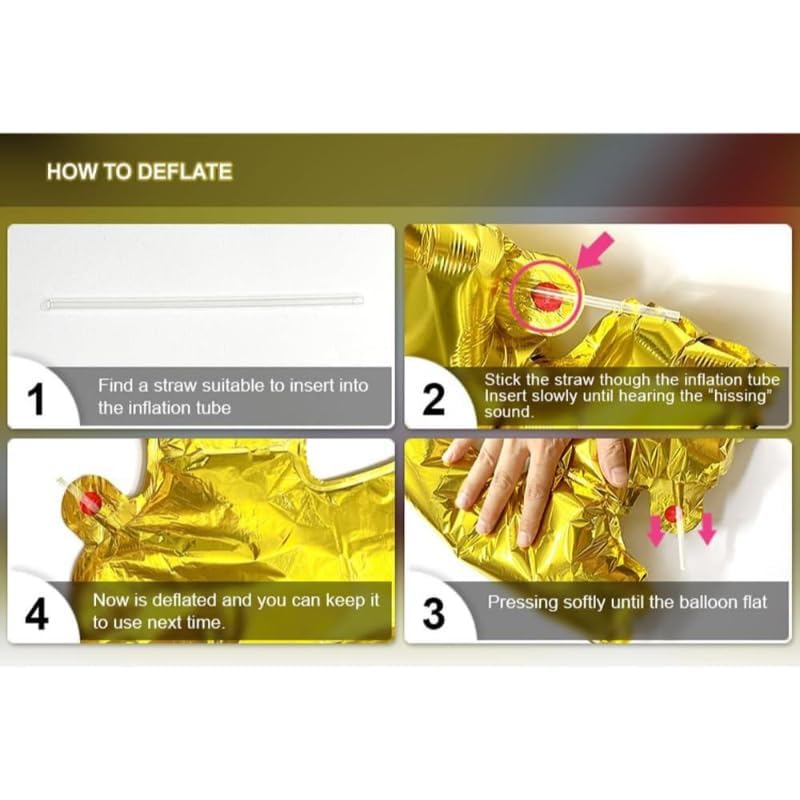 HOW TO DEFLATE

1 Find a straw suitable to insert into the inflation tube

2 Stick the straw though the inflation tube Insert slowly until hearing the "hissing" sound.

4 Now is deflated and you can keep it to use next time.

3 Pressing softly until the balloon flat