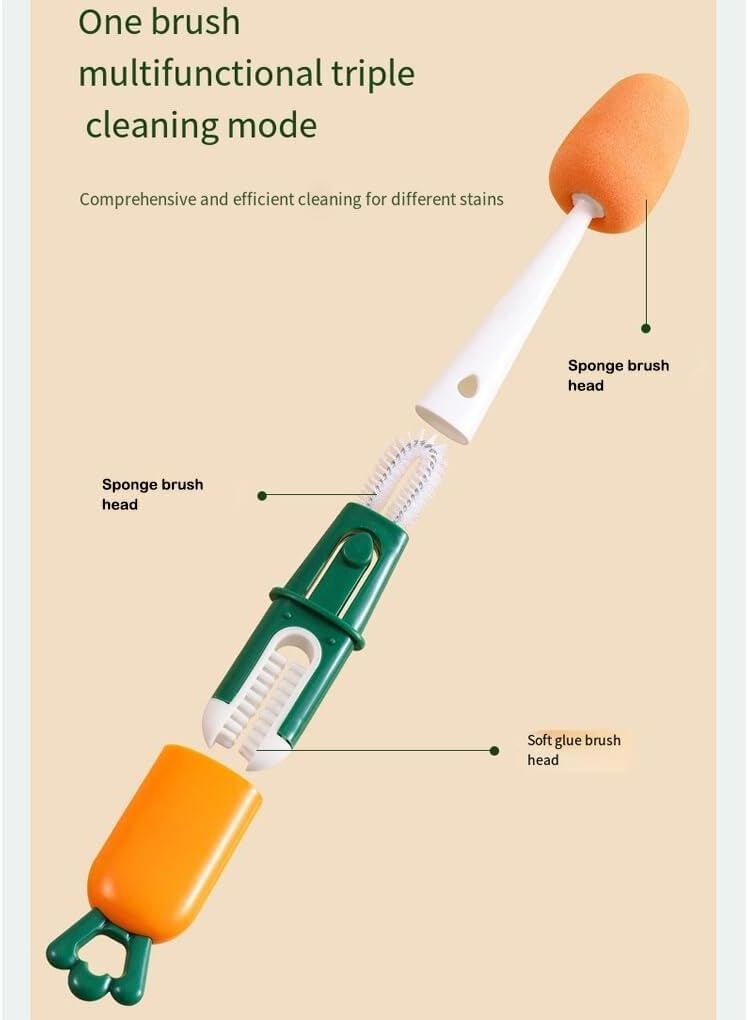 One brush multifunctional triple cleaning mode

Comprehensive and efficient cleaning for different stains

Sponge brush head

Sponge brush head

Soft glue brush head