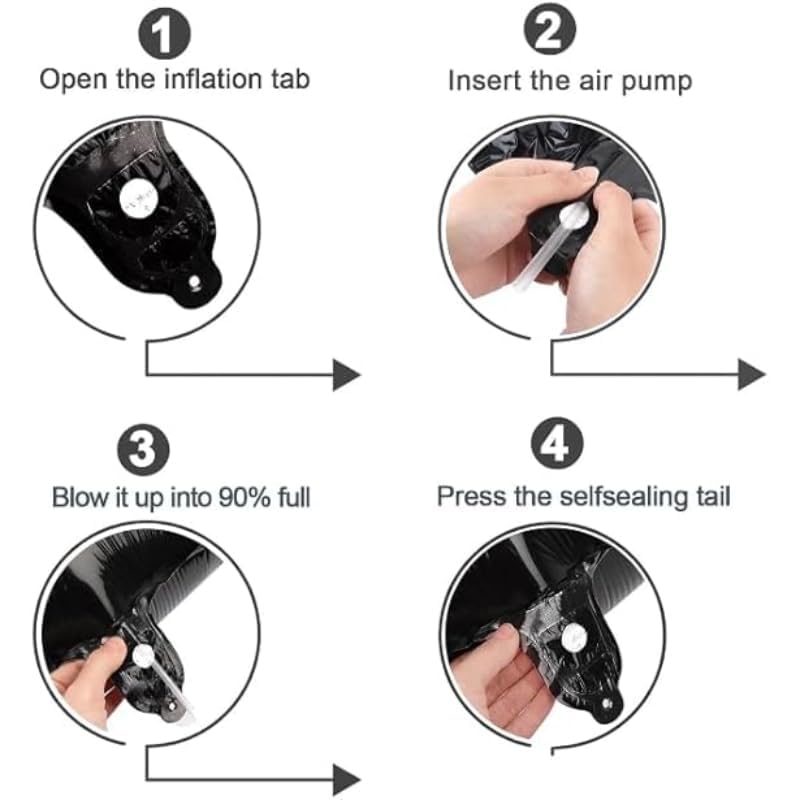 1
Open the inflation tab

2
Insert the air pump

3
Blow it up into 90% full

4
Press the selfsealing tail