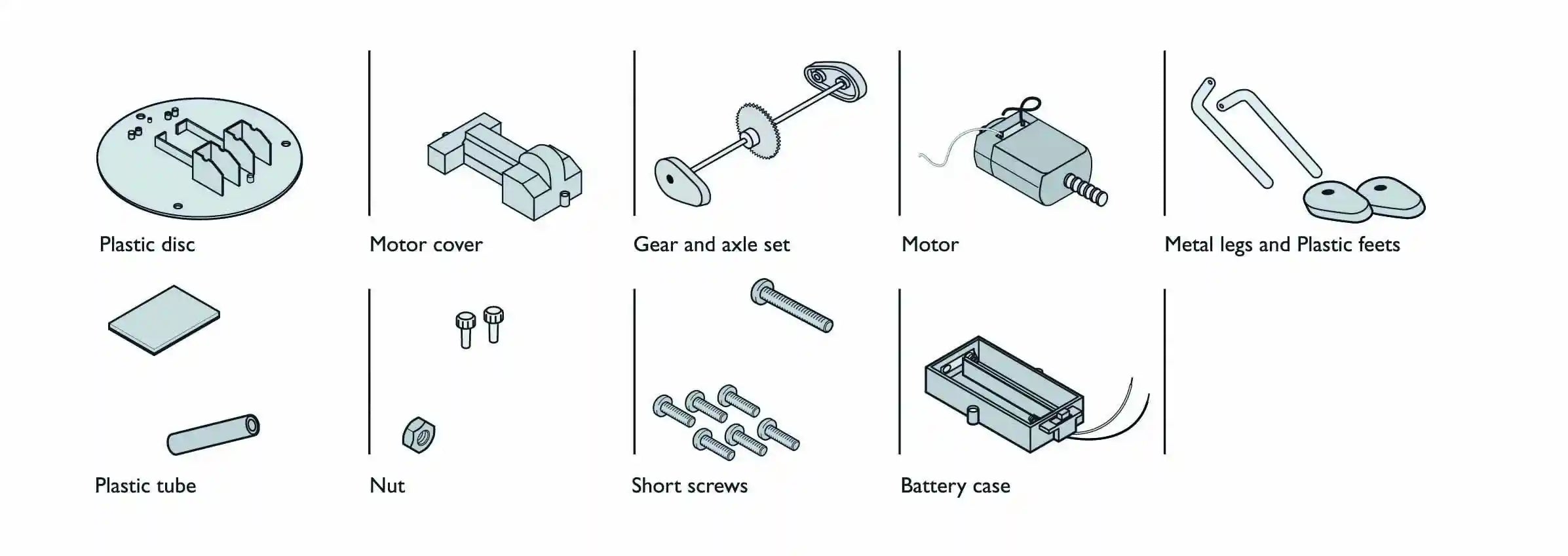 Plastic disc

Motor cover

Gear and axle set

Motor

Metal legs and Plastic feets

Plastic tube

Nut

Short screws

Battery case