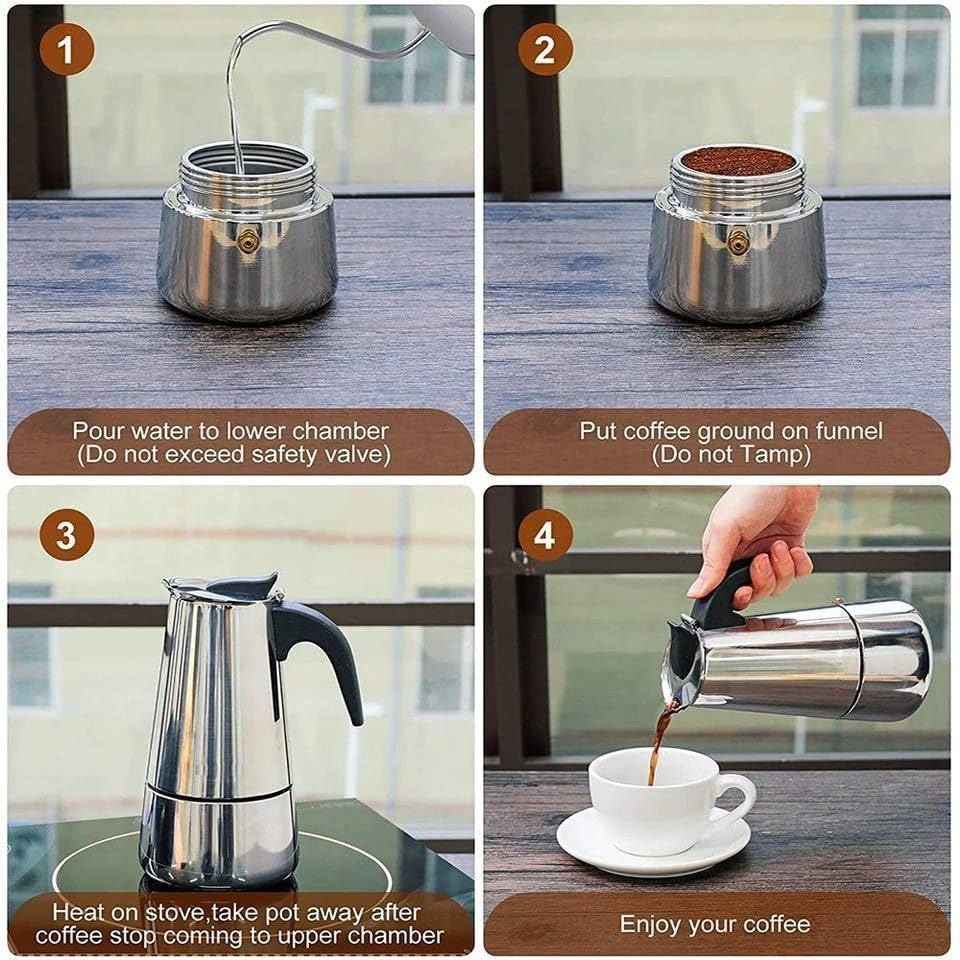 1

Pour water to lower chamber
(Do not exceed safety valve)

2

Put coffee ground on funnel
(Do not Tamp)

3

Heat on stove,take pot away after coffee stop coming to upper chamber

4

Enjoy your coffee