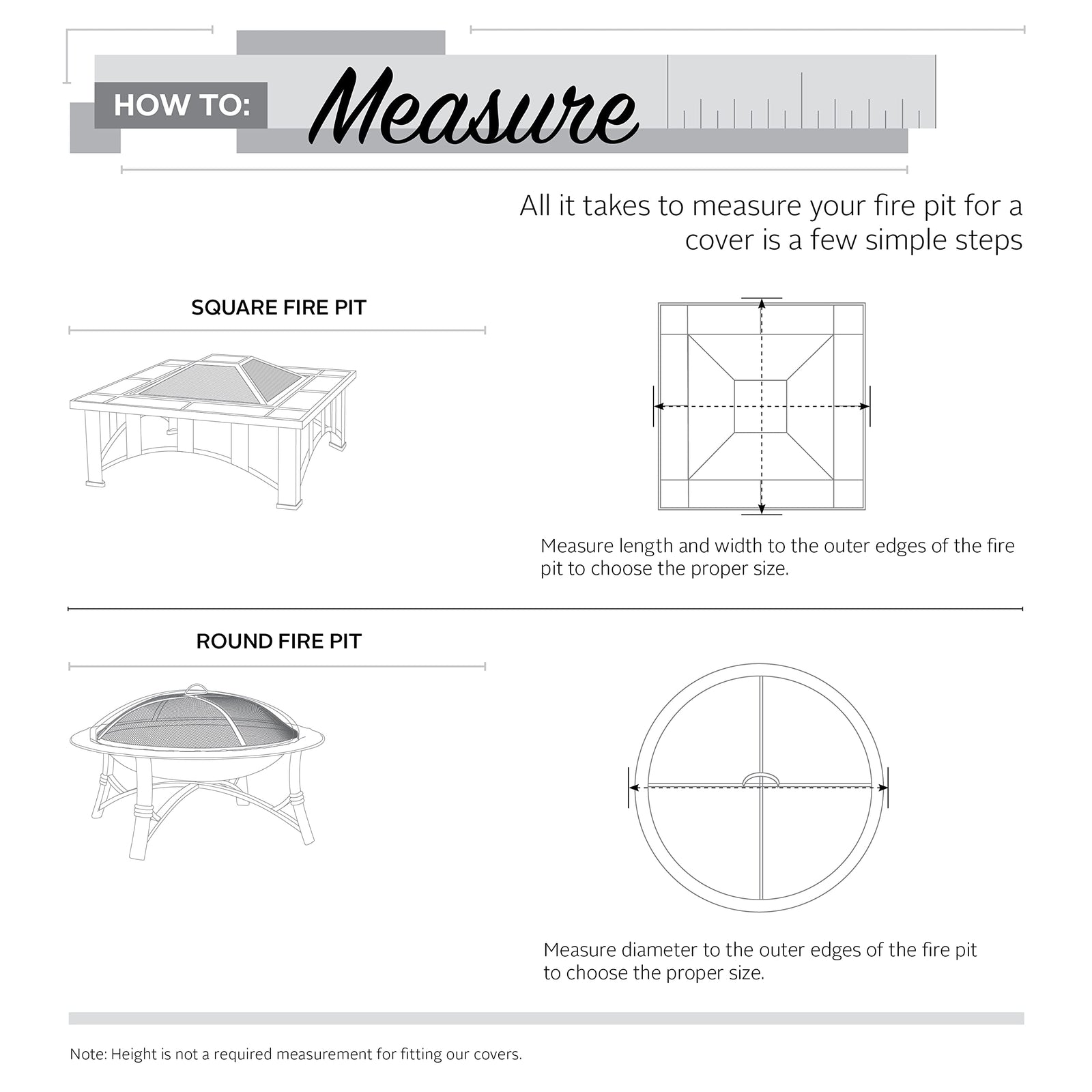 HOW TO: Measure

All it takes to measure your fire pit for a cover is a few simple steps

SQUARE FIRE PIT

Measure length and width to the outer edges of the fire pit to choose the proper size.

ROUND FIRE PIT

Measure diameter to the outer edges of the fire pit to choose the proper size.

Note: Height is not a required measurement for fitting our covers.