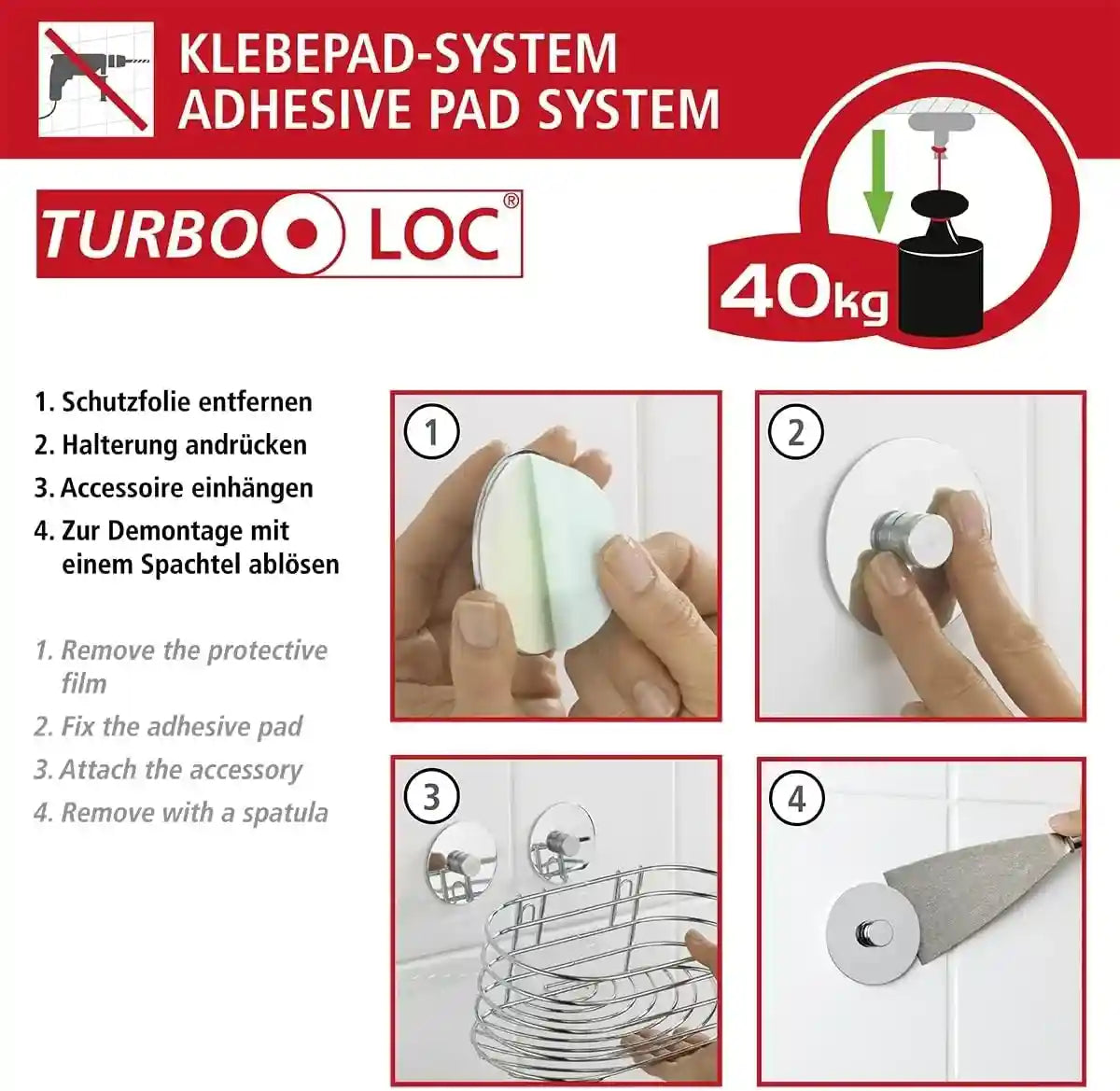 KLEBEPAD-SYSTEM
ADHESIVE PAD SYSTEM

TURBO LOC®

40kg

1. Schutzfolie entfernen
2. Halterung andrücken
3. Accessoire einhängen
4. Zur Demontage mit einem Spachtel ablösen

1. Remove the protective film
2. Fix the adhesive pad
3. Attach the accessory
4. Remove with a spatula

1

2

3

4