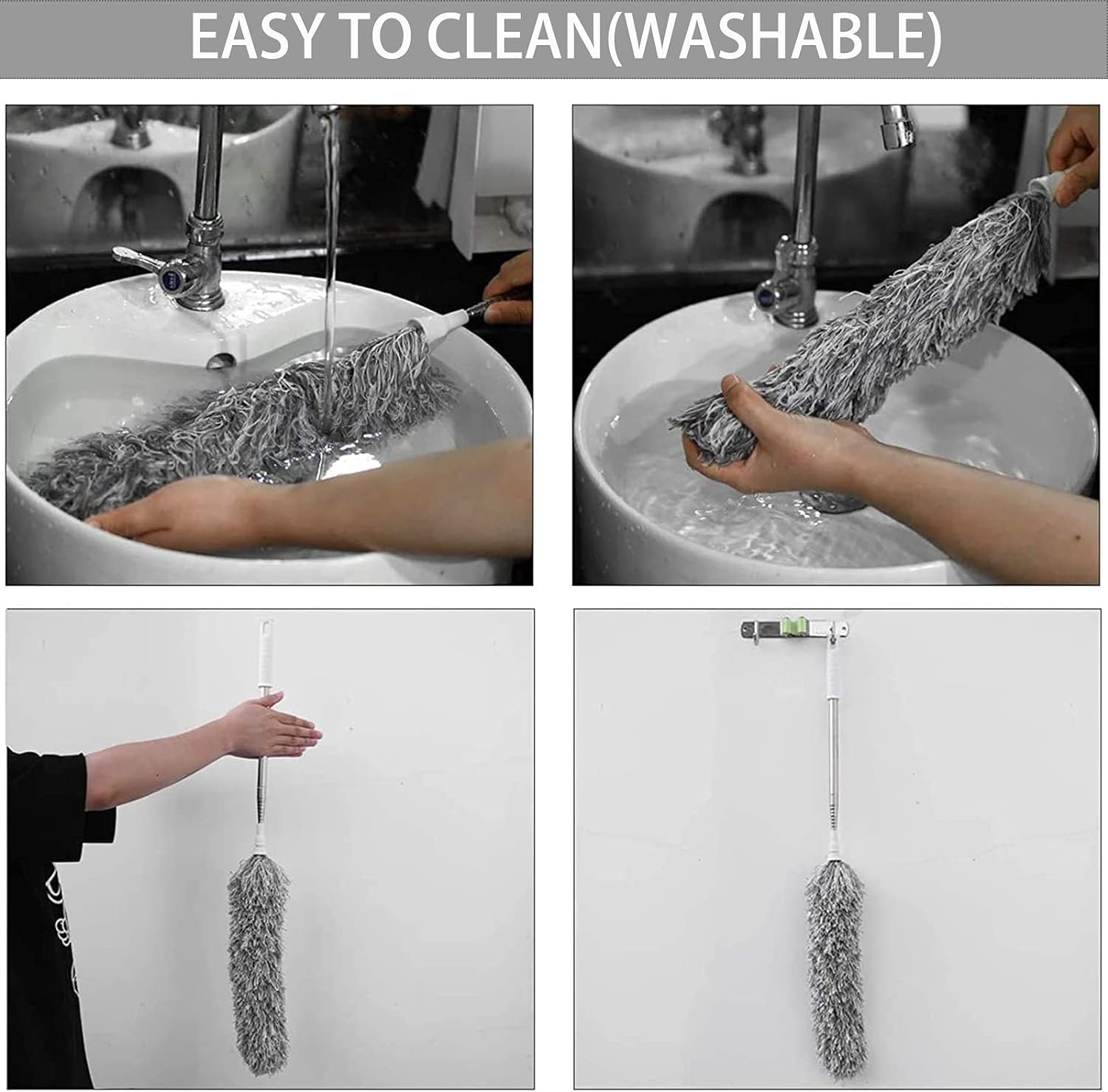 EASY TO CLEAN(WASHABLE)