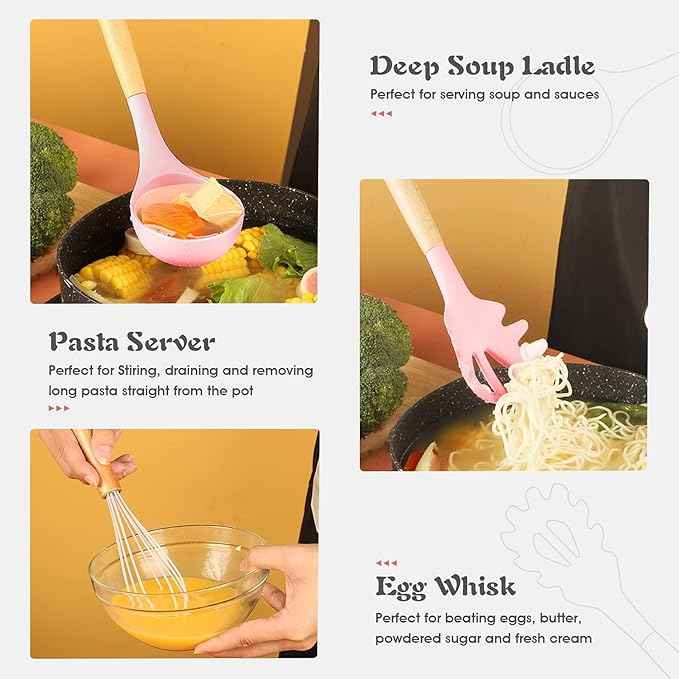 Deep Soup Ladle
Perfect for serving soup and sauces

Pasta Server
Perfect for Stiring, draining and removing long pasta straight from the pot

Egg Whisk
Perfect for beating eggs, butter, powdered sugar and fresh cream