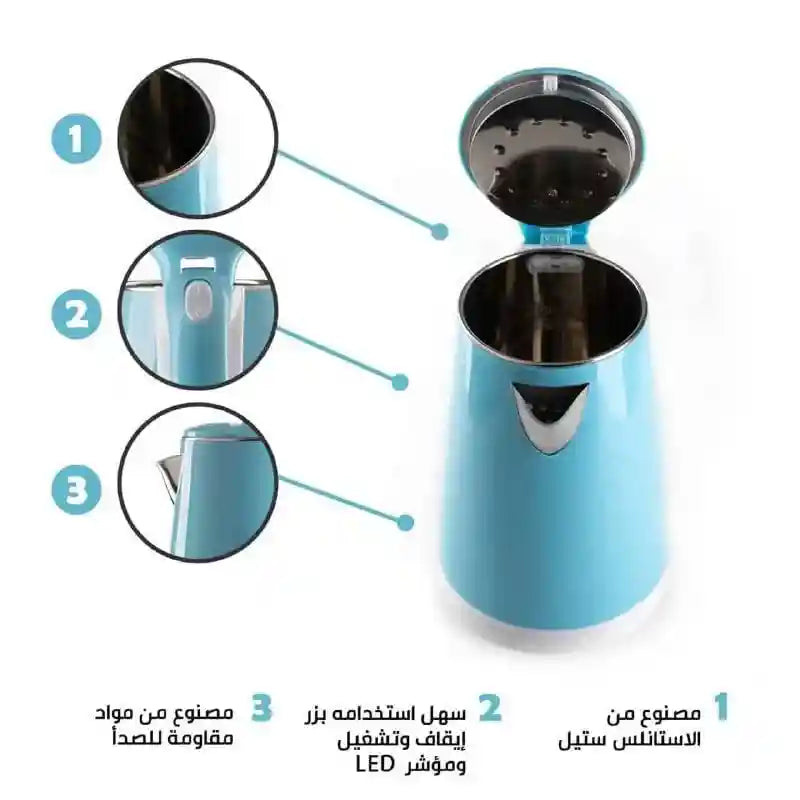 1
2
3

1 مصنوع من الاستانلس ستيل

2 سهل استخدامه بزر إيقاف وتشغيل ومؤشر LED

3 مصنوع من مواد مقاومة للصدأ