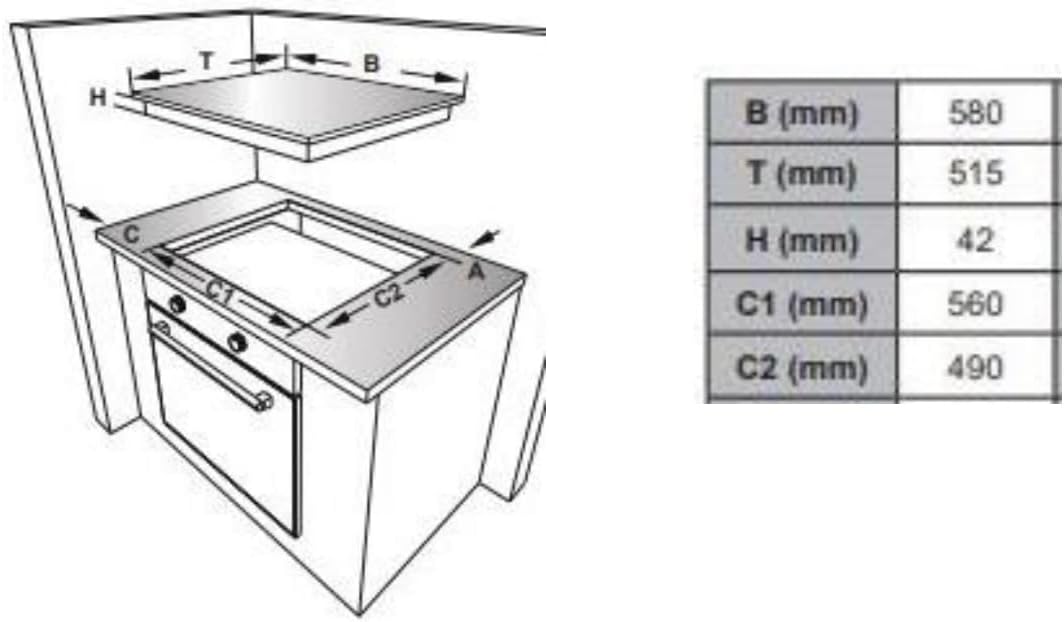 T
B
H
C
A
C1
C2

| B (mm) | 580 |
|---|---|
| T (mm) | 515 |
| H (mm) | 42 |
| C1 (mm) | 560 |
| C2 (mm) | 490 |