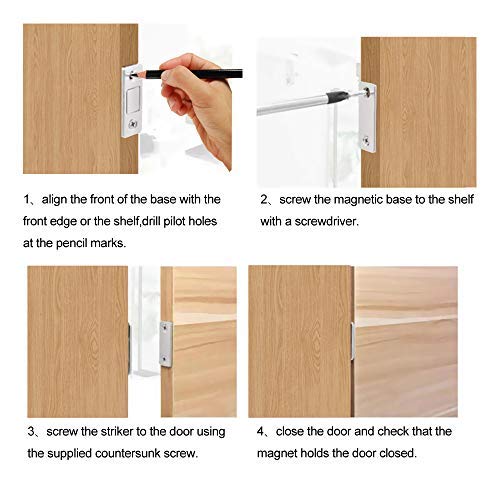 1、align the front of the base with the front edge or the shelf,drill pilot holes at the pencil marks.

2、screw the magnetic base to the shelf with a screwdriver.

3、screw the striker to the door using the supplied countersunk screw.

4、close the door and check that the magnet holds the door closed.