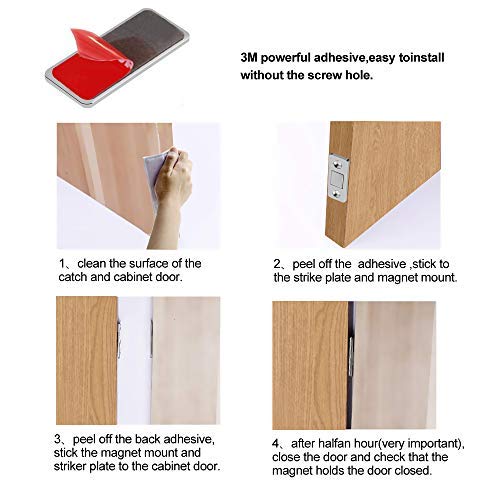 3M powerful adhesive,easy toinstall without the screw hole.

1、clean the surface of the catch and cabinet door.

2、peel off the adhesive ,stick to the strike plate and magnet mount.

3、peel off the back adhesive, stick the magnet mount and striker plate to the cabinet door.

4、after halfan hour(very important), close the door and check that the magnet holds the door closed.