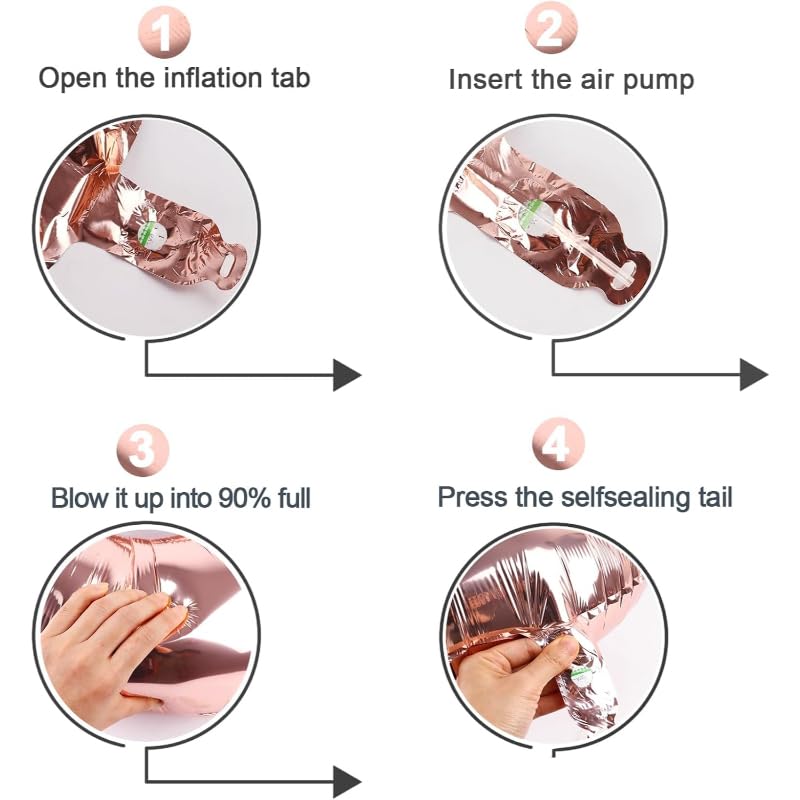 1
Open the inflation tab

2
Insert the air pump

3
Blow it up into 90% full

4
Press the selfsealing tail