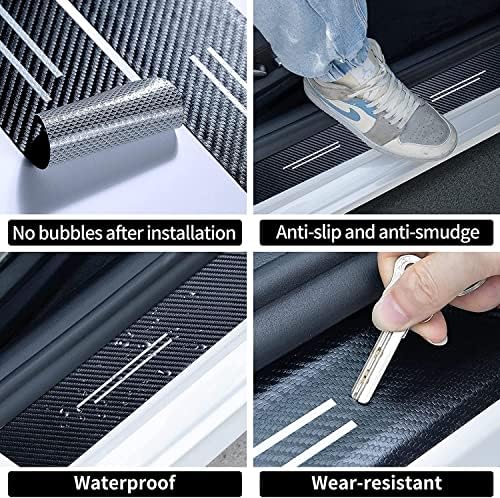 No bubbles after installation

Anti-slip and anti-smudge

Waterproof

Wear-resistant