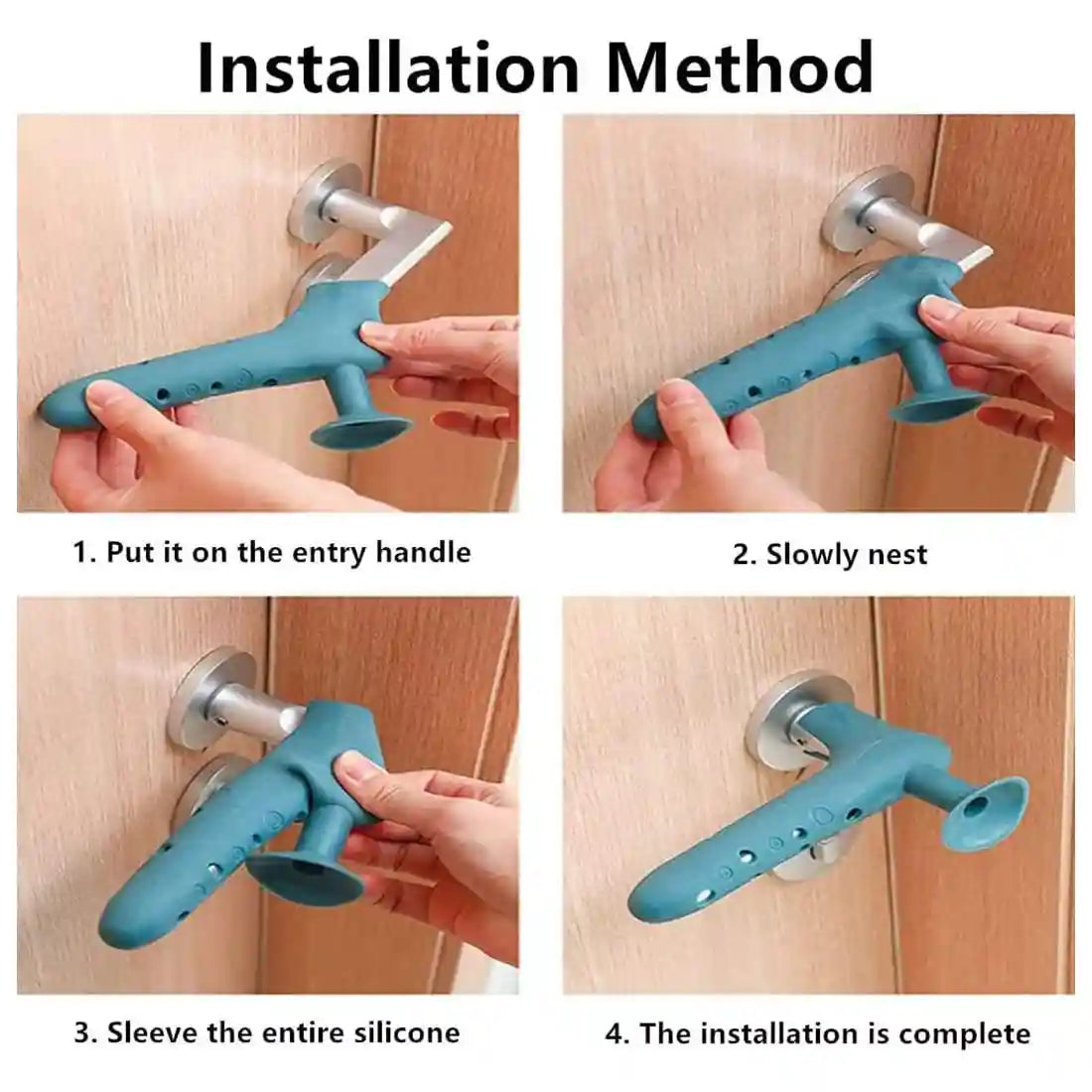 Installation Method

1. Put it on the entry handle

2. Slowly nest

3. Sleeve the entire silicone

4. The installation is complete