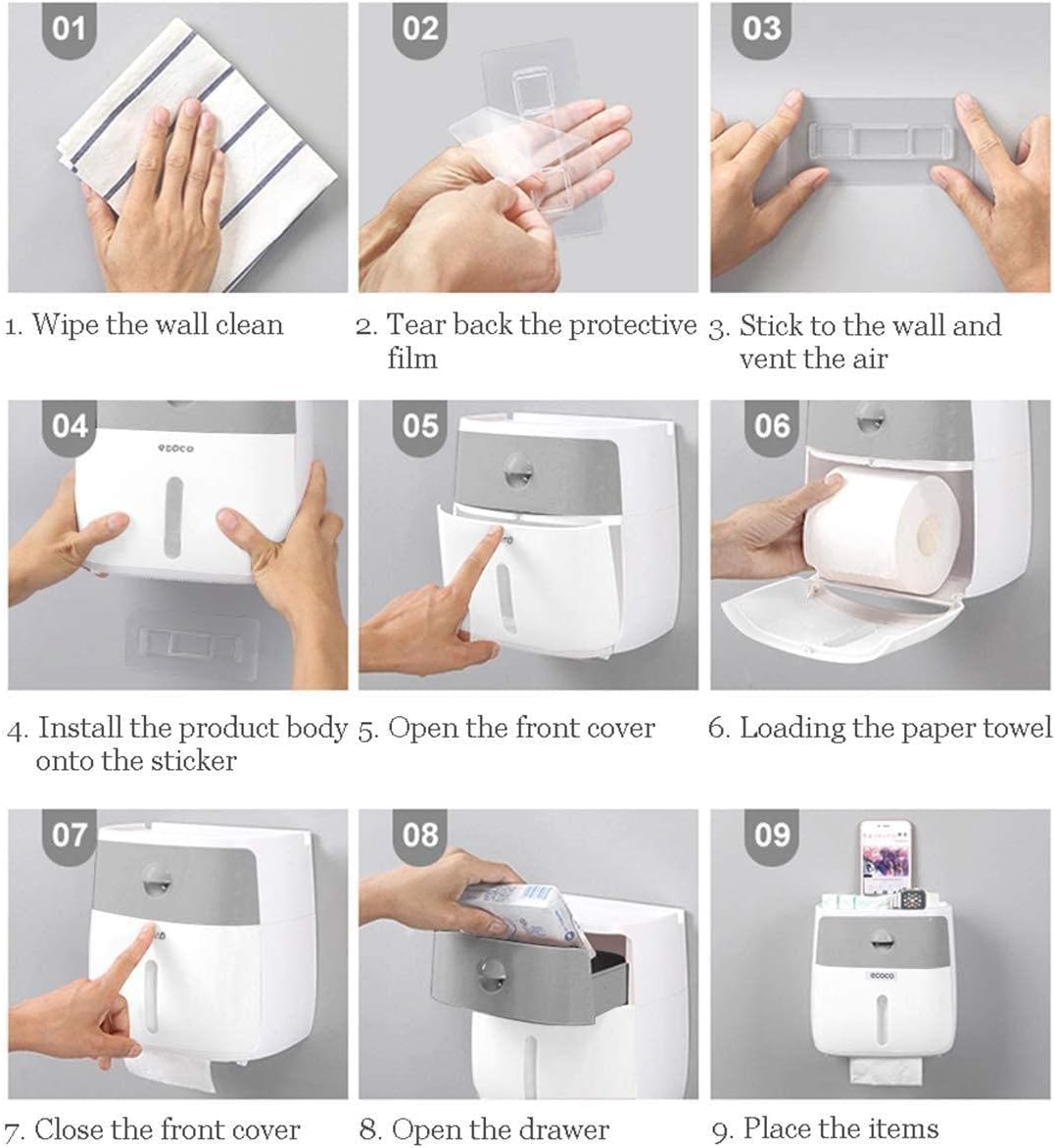 01

1. Wipe the wall clean

02

2. Tear back the protective film

03

3. Stick to the wall and vent the air

04

ecoco

4. Install the product body onto the sticker

05

5. Open the front cover

06

6. Loading the paper towel

07

7. Close the front cover

08

8. Open the drawer

09

ecoco

9. Place the items