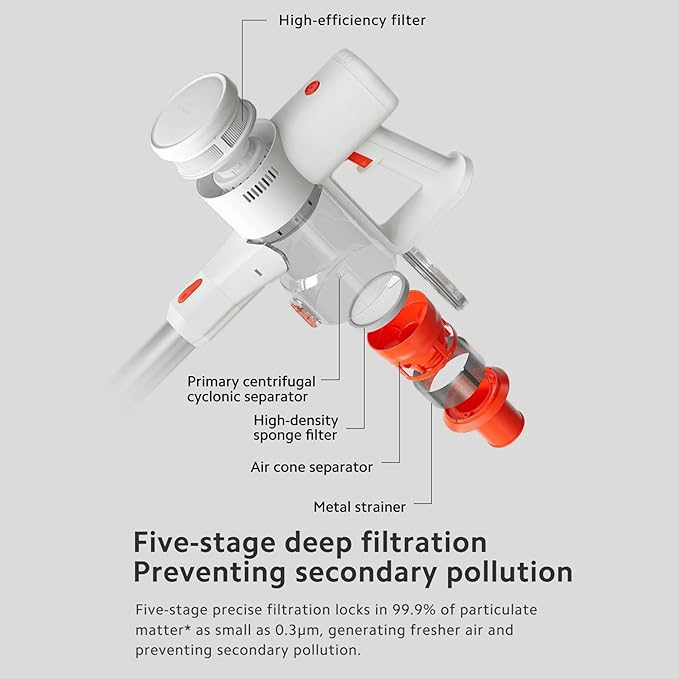 High-efficiency filter

Primary centrifugal cyclonic separator

High-density sponge filter

Air cone separator

Metal strainer

Five-stage deep filtration
Preventing secondary pollution

Five-stage precise filtration locks in 99.9% of particulate matter* as small as 0.3μm, generating fresher air and preventing secondary pollution.