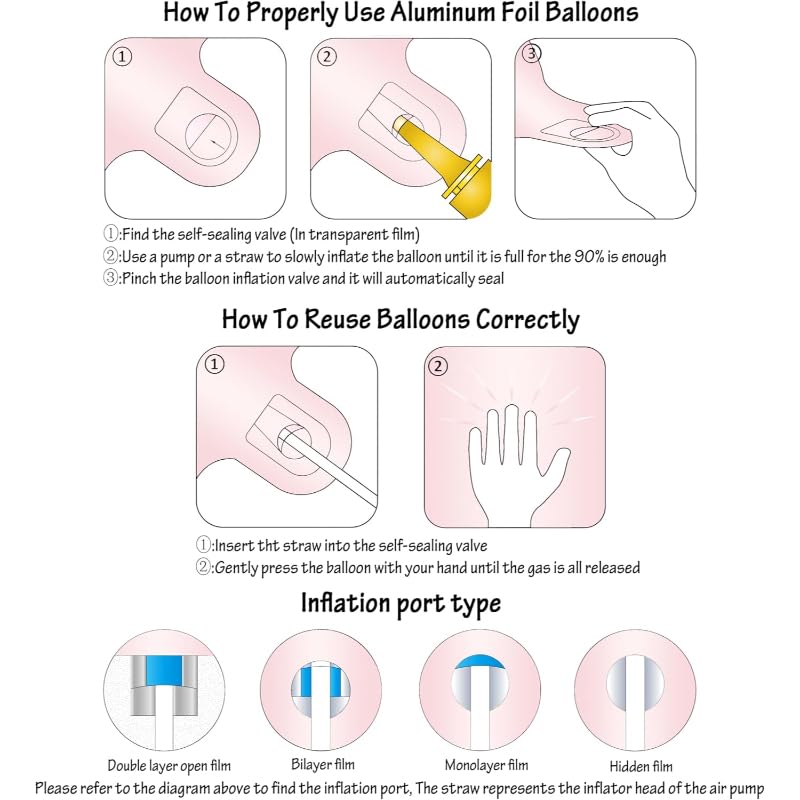 How To Properly Use Aluminum Foil Balloons

①

②

③

①:Find the self-sealing valve (In transparent film)
②:Use a pump or a straw to slowly inflate the balloon until it is full for the 90% is enough
③:Pinch the balloon inflation valve and it will automatically seal

How To Reuse Balloons Correctly

①

②

①:Insert tht straw into the self-sealing valve
②:Gently press the balloon with your hand until the gas is all released

Inflation port type

Double layer open film

Bilayer film

Monolayer film

Hidden film

Please refer to the diagram above to find the inflation port, The straw represents the inflator head of the air pump