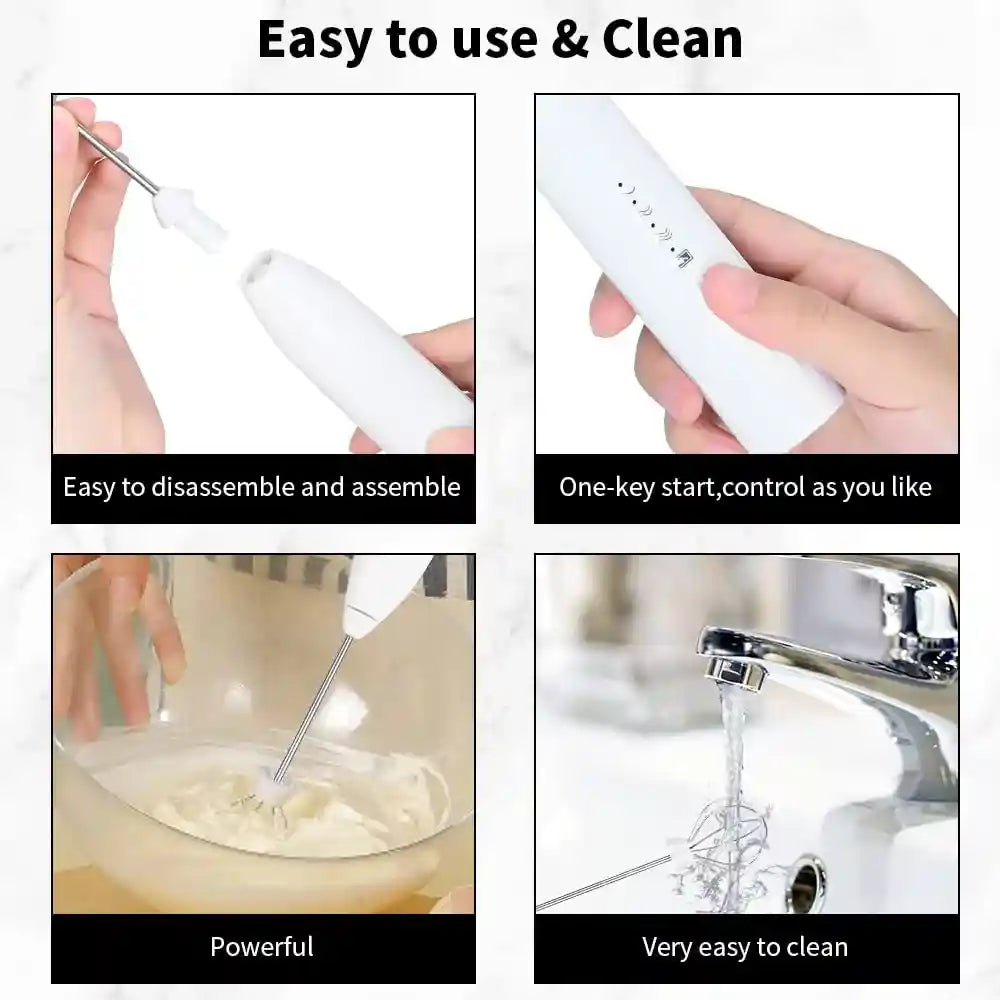 Easy to use & Clean

Easy to disassemble and assemble

One-key start,control as you like

Powerful

Very easy to clean