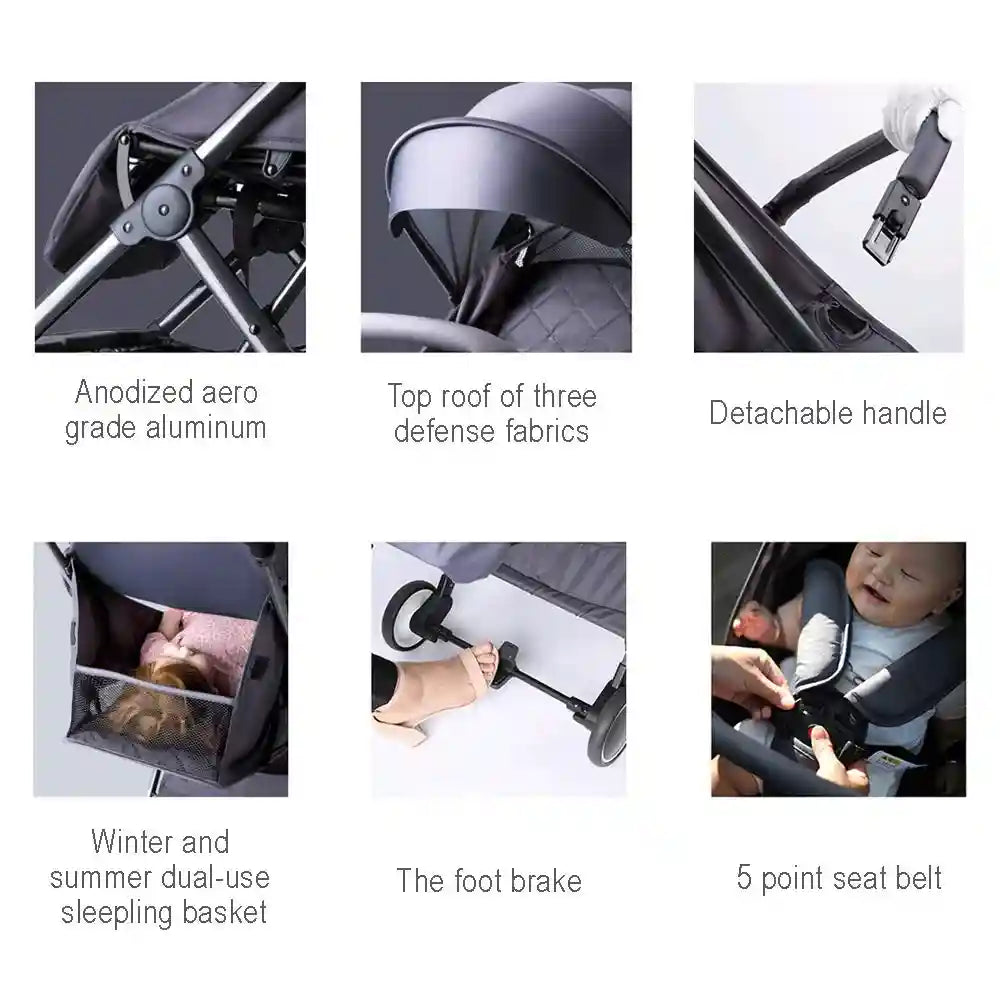 Anodized aero grade aluminum

Top roof of three defense fabrics

Detachable handle

Winter and summer dual-use sleepling basket

The foot brake

5 point seat belt