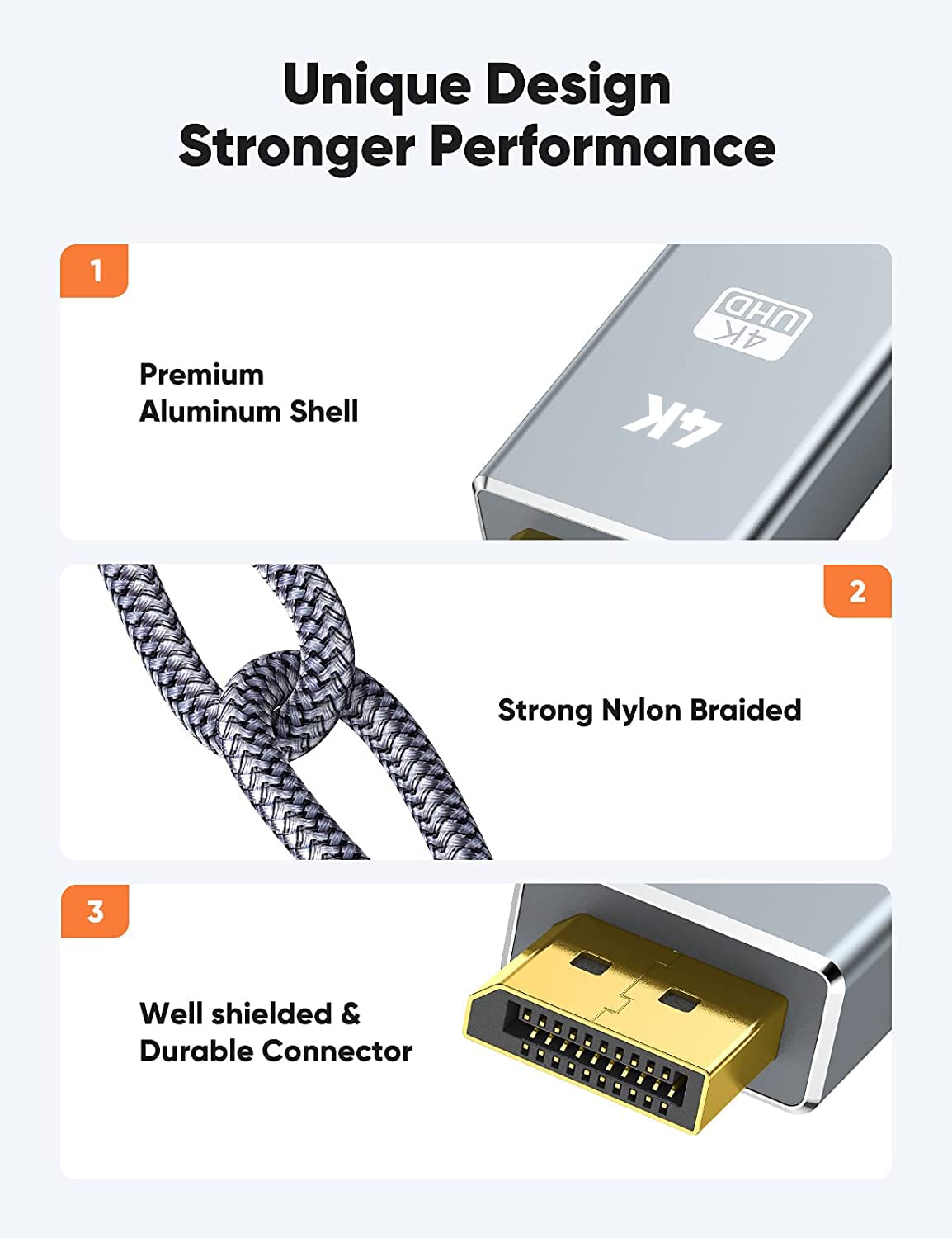 Unique Design
Stronger Performance

1

Premium
Aluminum Shell

4K
UHD

4K

2

Strong Nylon Braided

3

Well shielded &
Durable Connector