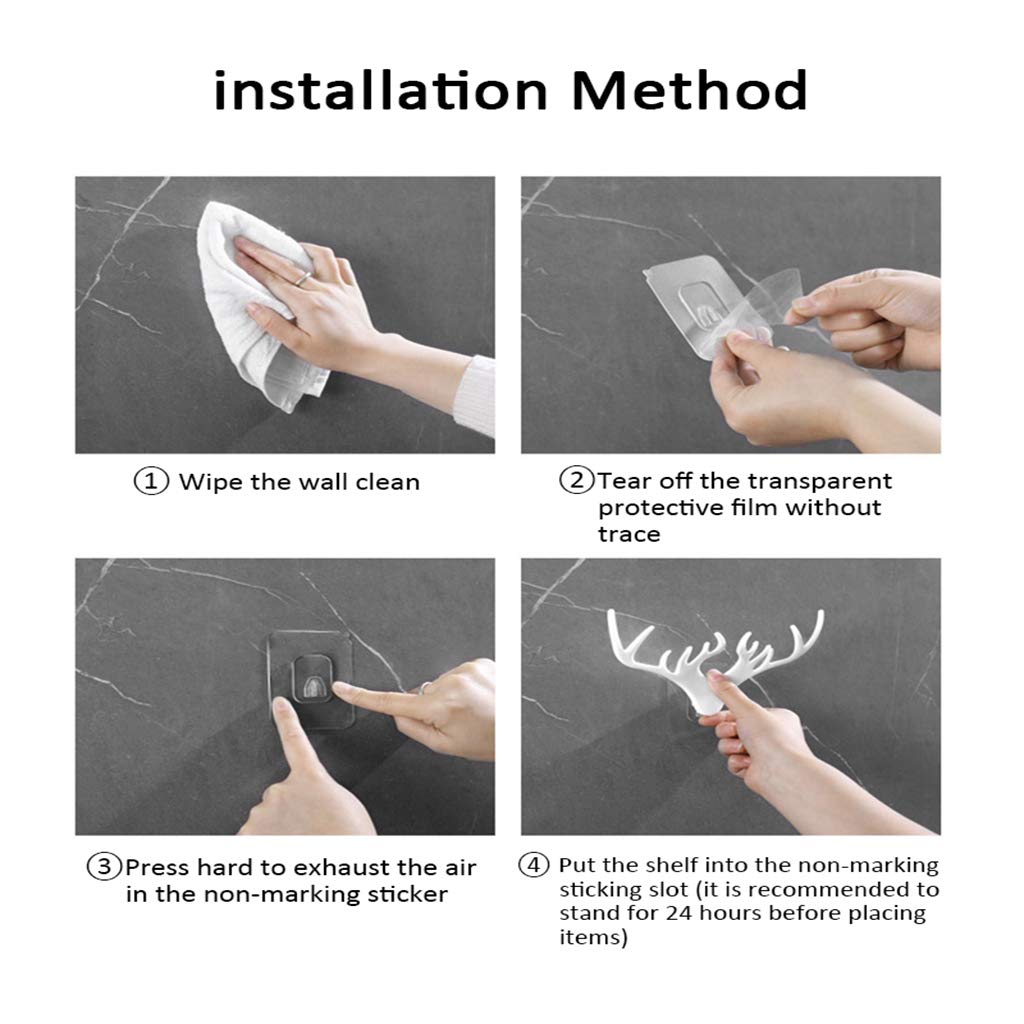 installation Method

① Wipe the wall clean

② Tear off the transparent protective film without trace

③ Press hard to exhaust the air in the non-marking sticker

④ Put the shelf into the non-marking sticking slot (it is recommended to stand for 24 hours before placing items)