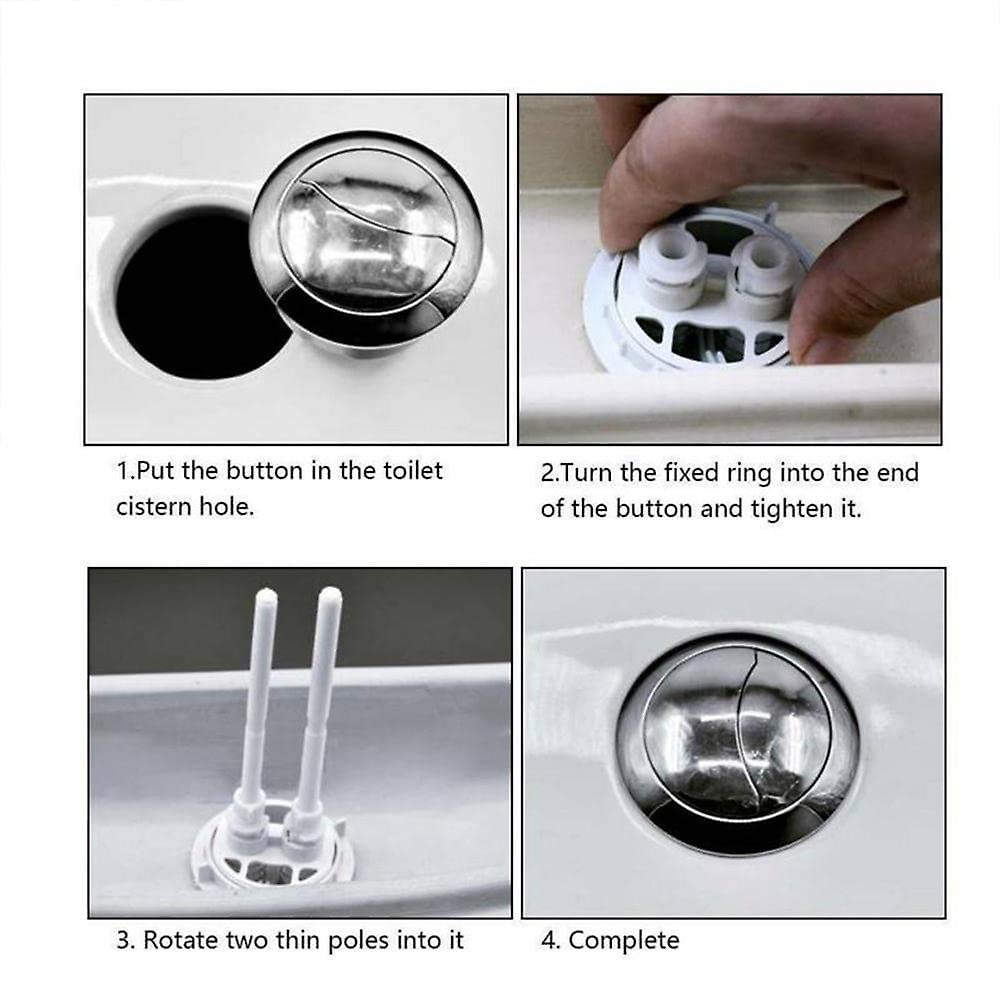 1.Put the button in the toilet cistern hole.

2.Turn the fixed ring into the end of the button and tighten it.

3. Rotate two thin poles into it

4. Complete