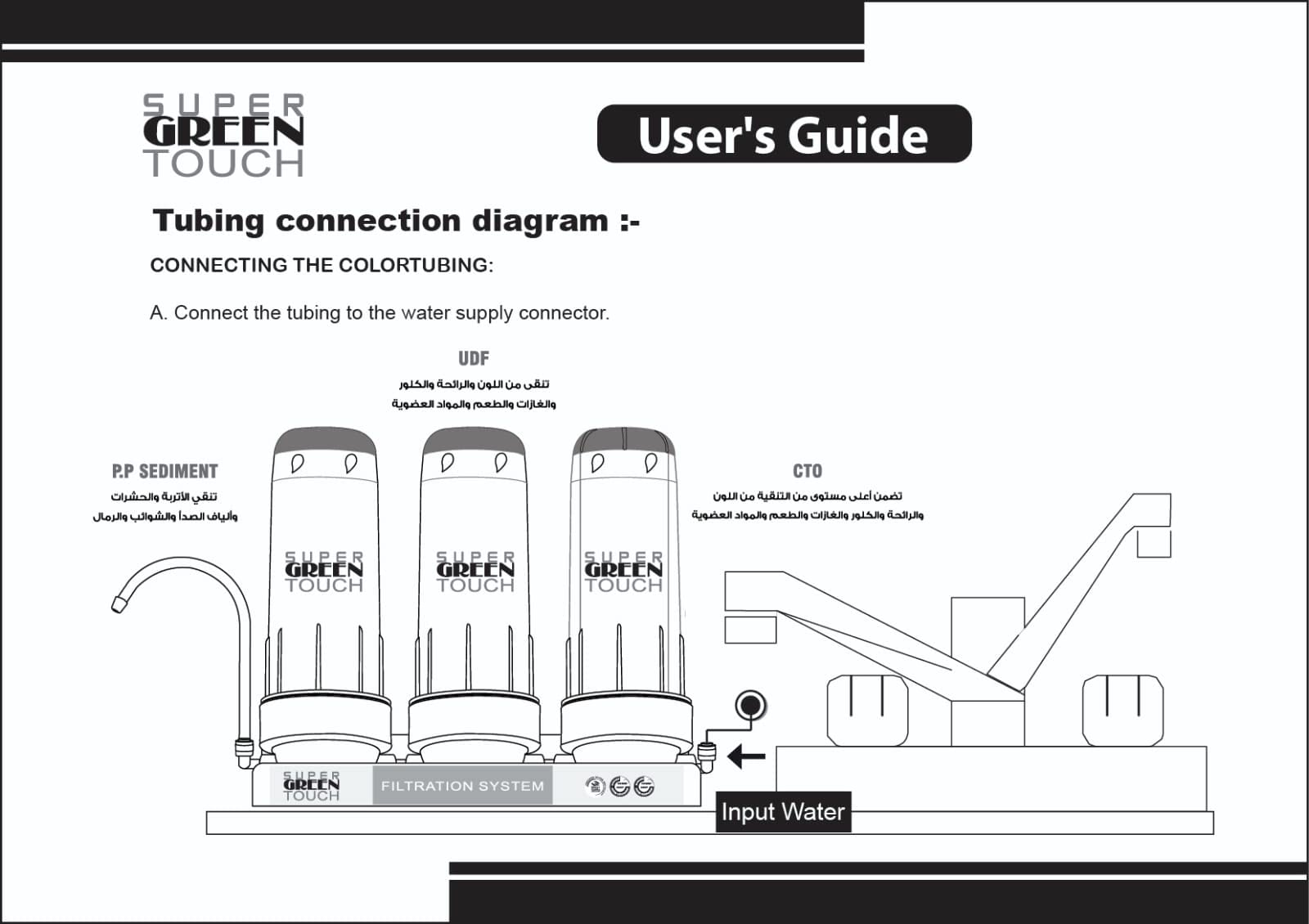 SUPER GREEN TOUCH

User's Guide

Tubing connection diagram :-

CONNECTING THE COLORTUBING:

A. Connect the tubing to the water supply connector.

UDF
تنقى من اللون والرائحة والكلور
والغازات والطعم والمواد العضوية

P.P SEDIMENT
تنقي الأتربة والحشرات
وألياف الصدأ والشوائب والرمال

CTO
تضمن أعلى مستوى من التنقية من اللون
والرائحة والكلور والغازات والطعم والمواد العضوية

SUPER GREEN TOUCH

SUPER GREEN TOUCH

SUPER GREEN TOUCH

SUPER GREEN TOUCH FILTRATION SYSTEM

Input Water