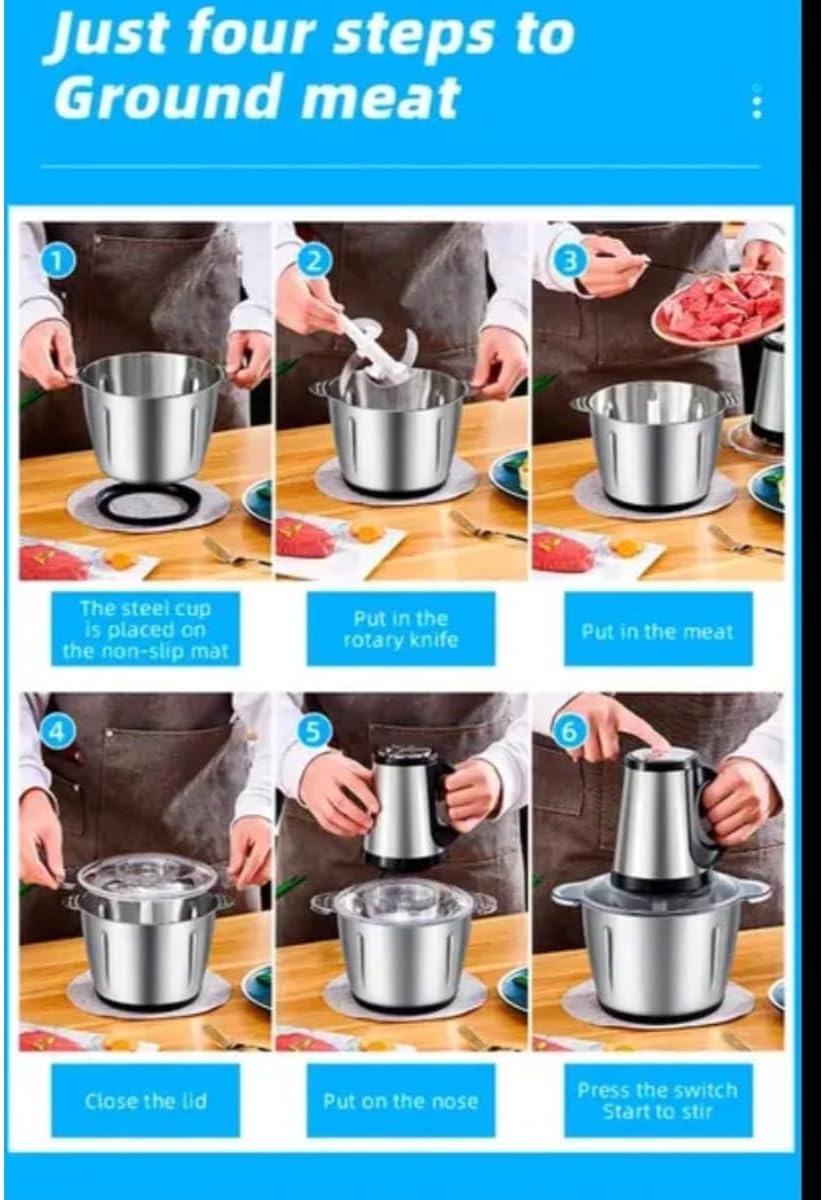 Just four steps to Ground meat

1

2

3

The steel cup is placed on the non-slip mat

Put in the rotary knife

Put in the meat

4

5

6

Close the lid

Put on the nose

Press the switch Start to stir