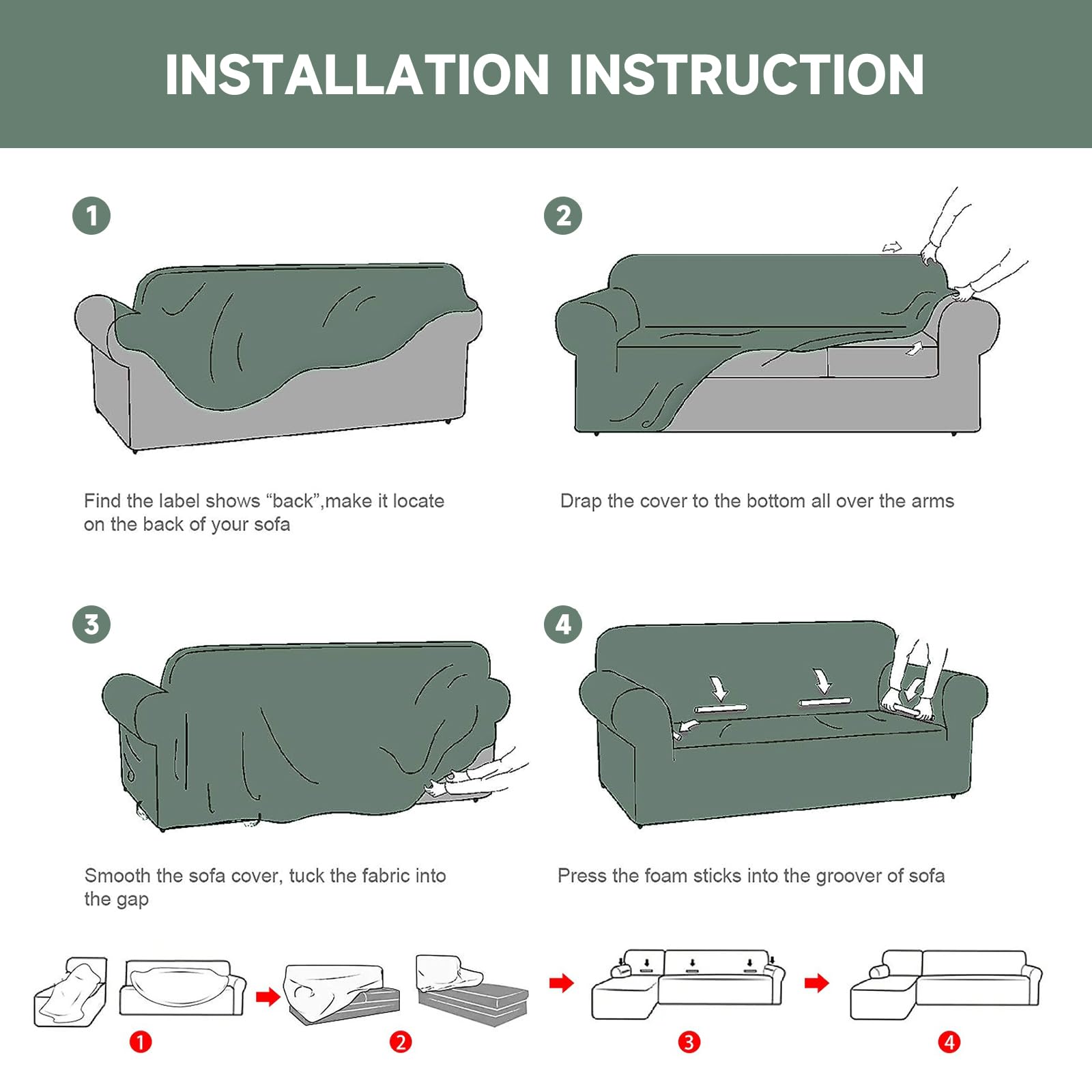 INSTALLATION INSTRUCTION

1

Find the label shows “back”,make it locate on the back of your sofa

2

Drap the cover to the bottom all over the arms

3

Smooth the sofa cover, tuck the fabric into the gap

4

Press the foam sticks into the groover of sofa

1

2

3

4