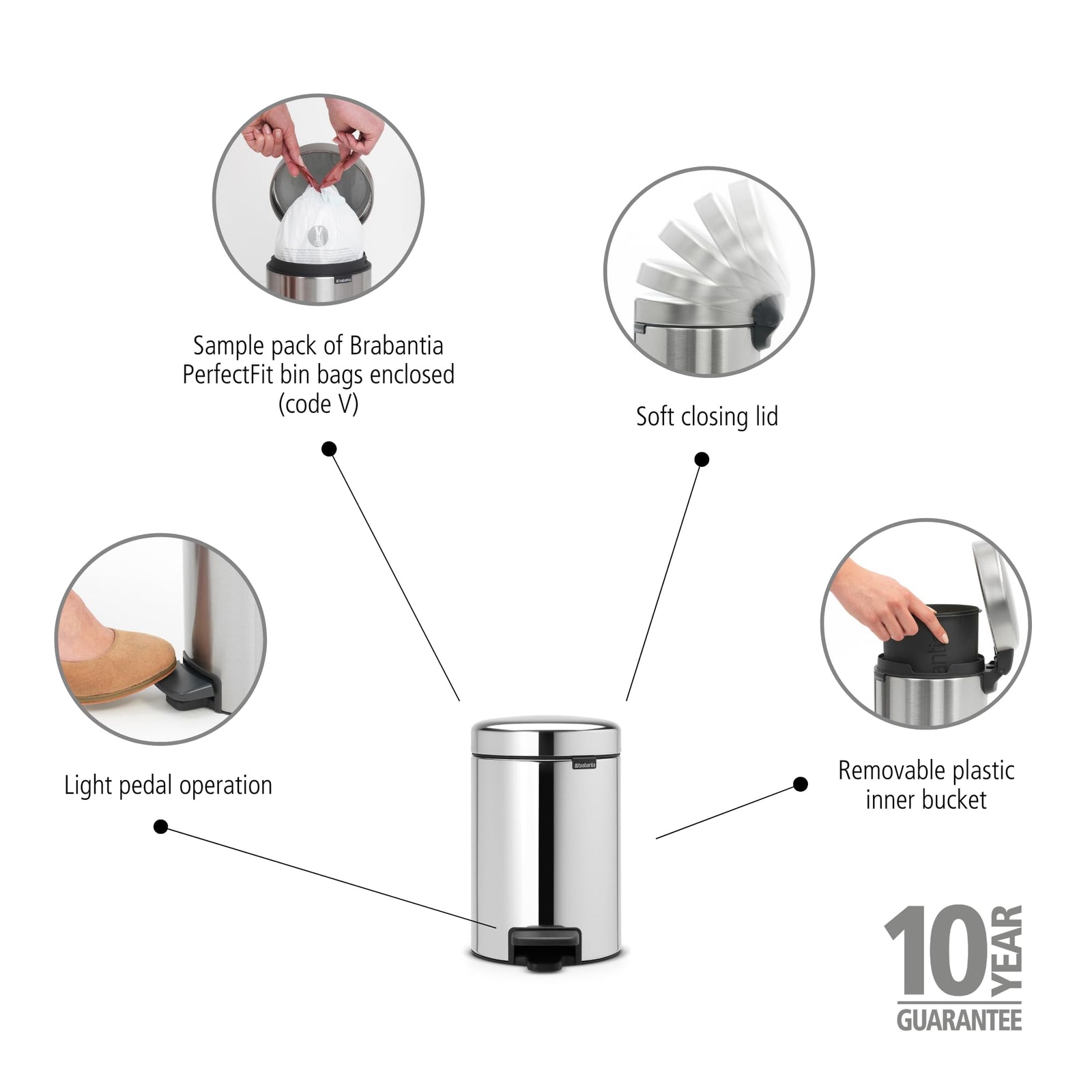 Sample pack of Brabantia PerfectFit bin bags enclosed (code V)

Soft closing lid

Light pedal operation

Removable plastic inner bucket

brabantia

10 YEAR GUARANTEE