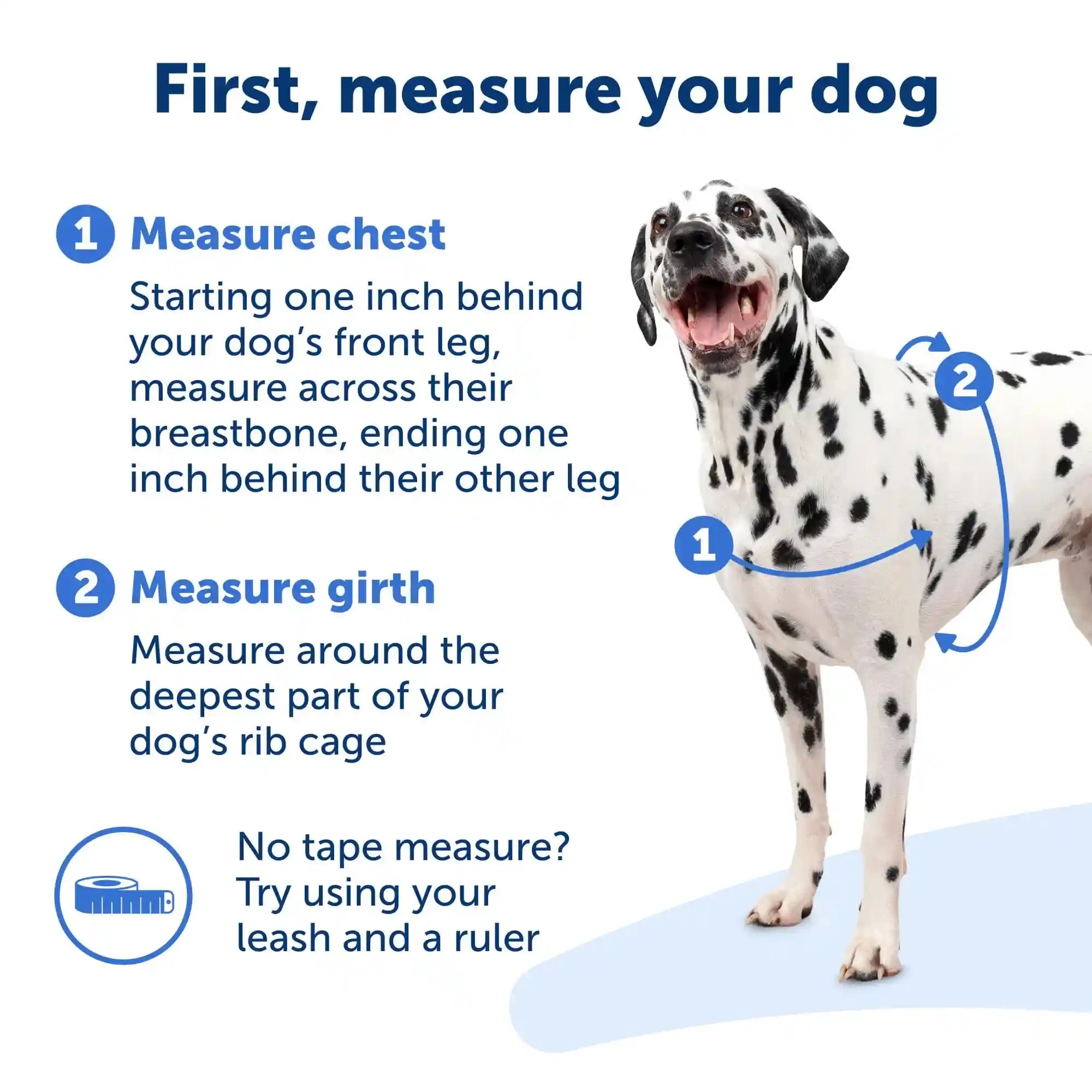 First, measure your dog

1 Measure chest

Starting one inch behind your dog's front leg, measure across their breastbone, ending one inch behind their other leg

2 Measure girth

Measure around the deepest part of your dog's rib cage

No tape measure? Try using your leash and a ruler

2

1