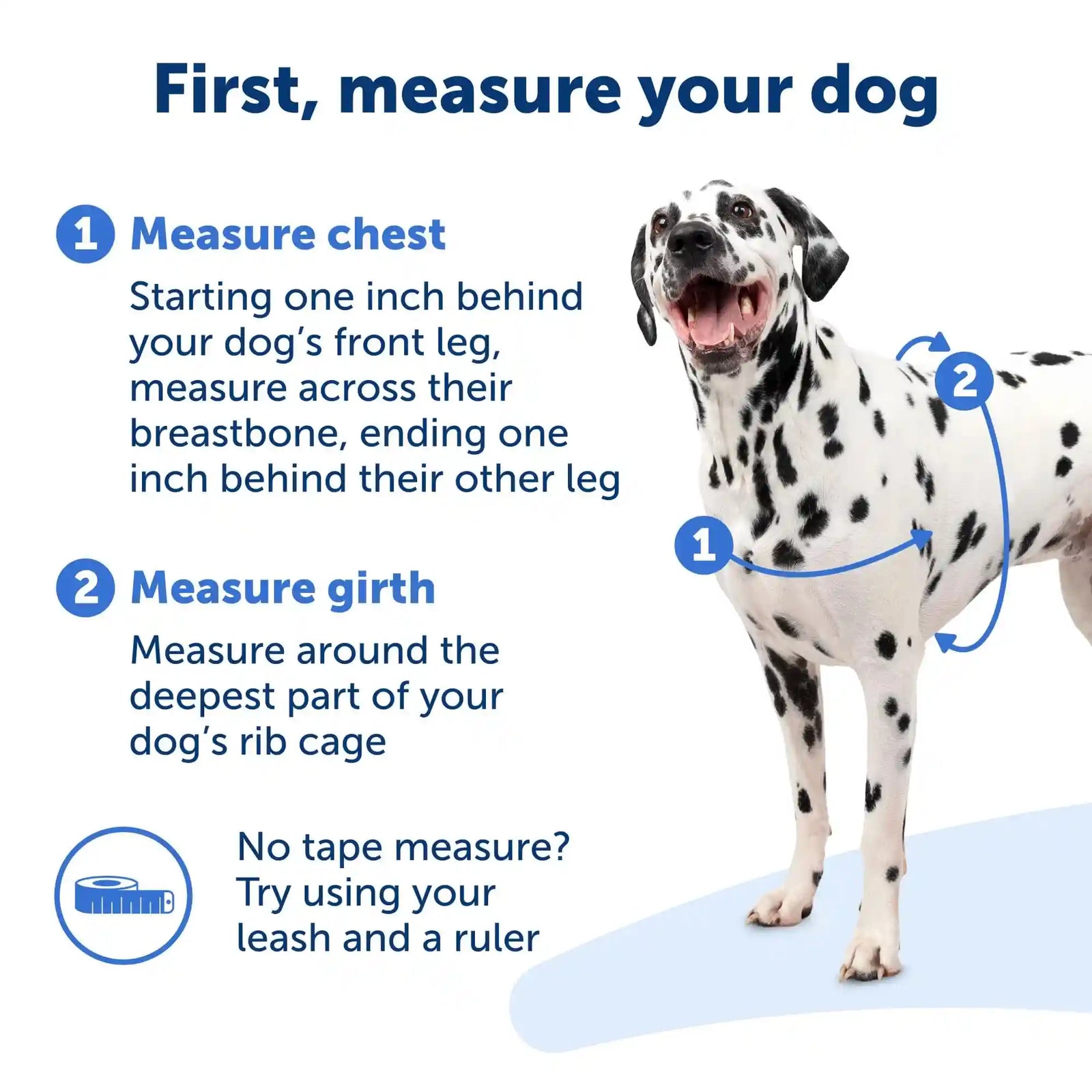 First, measure your dog

1 Measure chest

Starting one inch behind your dog's front leg, measure across their breastbone, ending one inch behind their other leg

2 Measure girth

Measure around the deepest part of your dog's rib cage

No tape measure? Try using your leash and a ruler

2

1