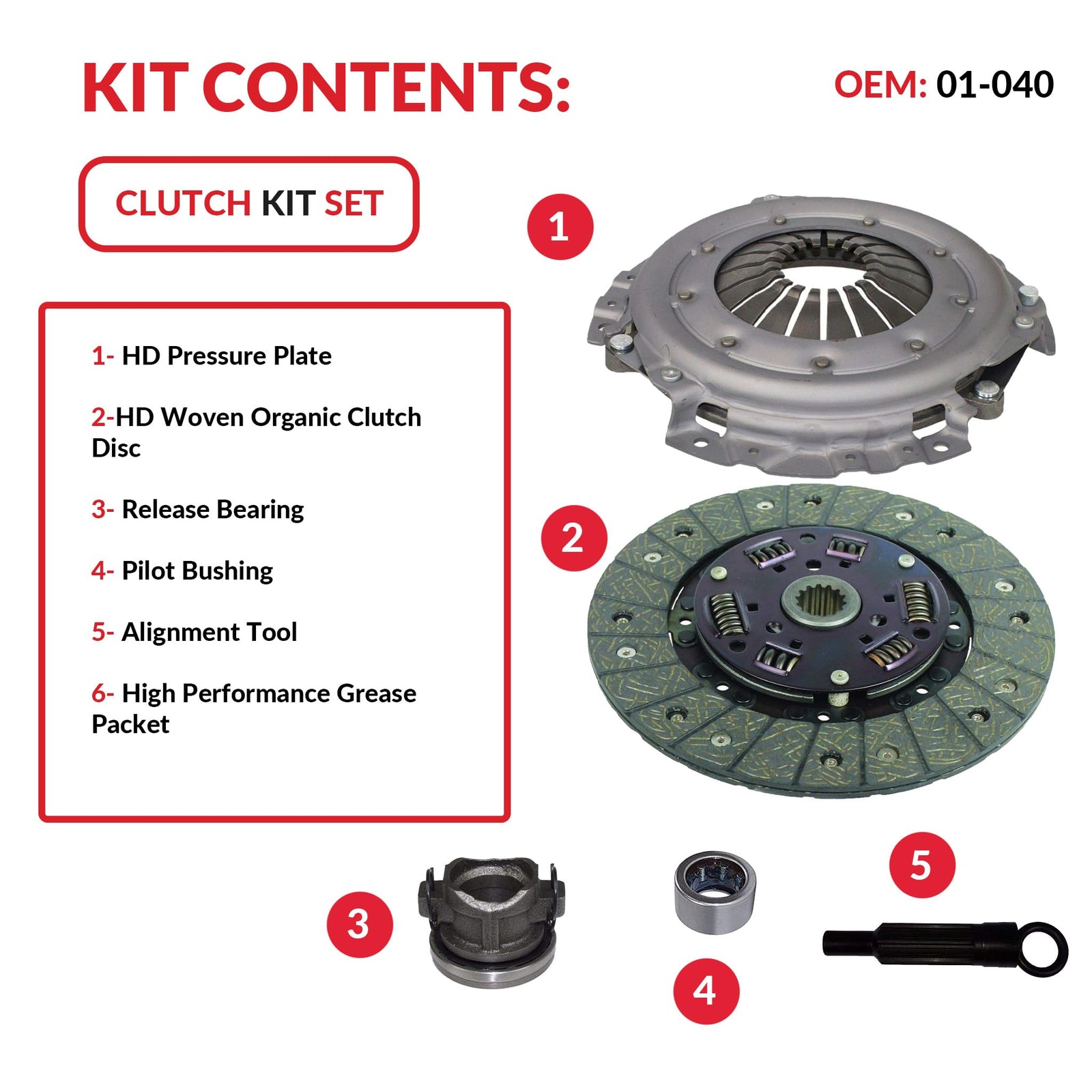 KIT CONTENTS:

OEM: 01-040

CLUTCH KIT SET

1- HD Pressure Plate

2-HD Woven Organic Clutch Disc

3- Release Bearing

4- Pilot Bushing

5- Alignment Tool

6- High Performance Grease Packet

1

2

3

4

5