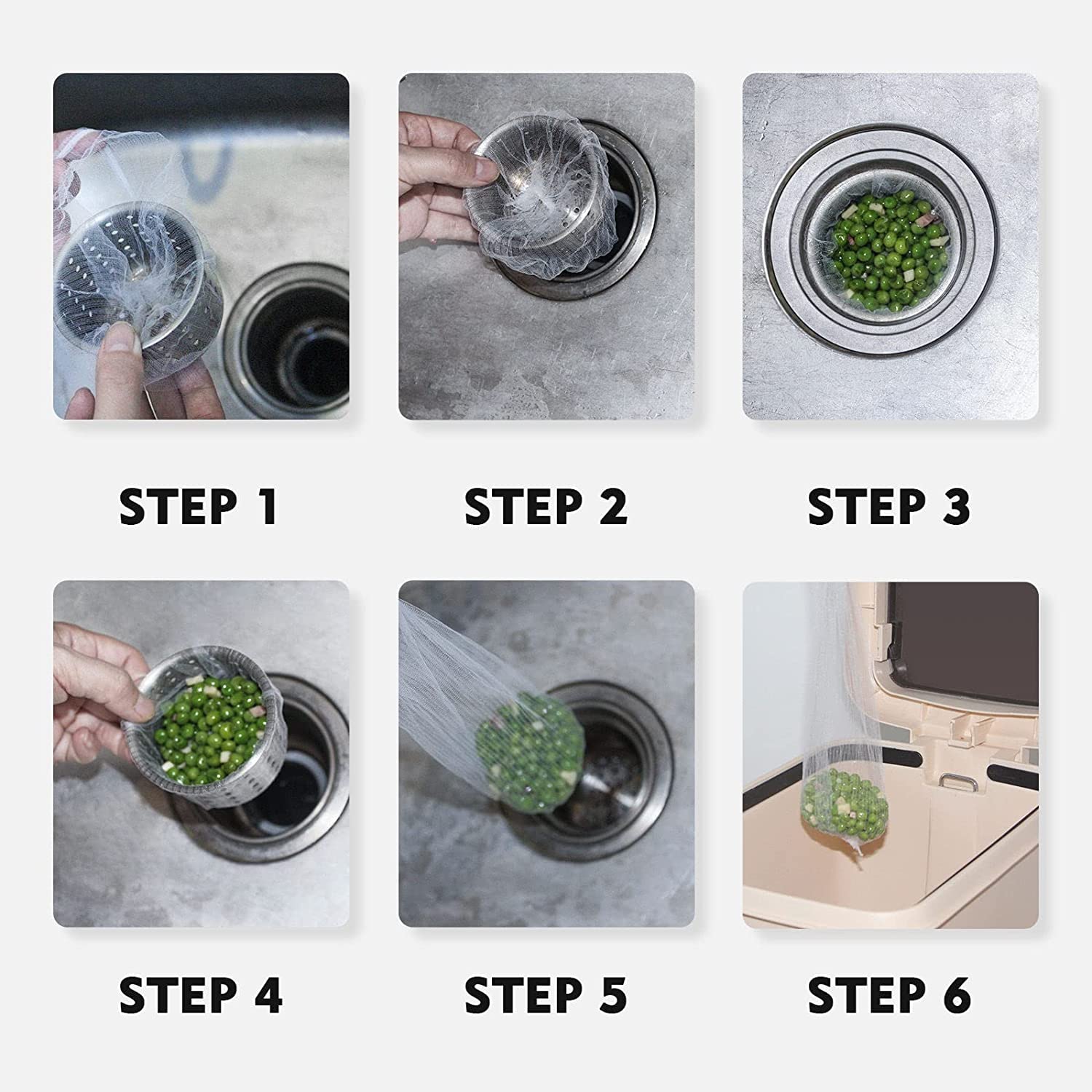 STEP 1

STEP 2

STEP 3

STEP 4

STEP 5

STEP 6