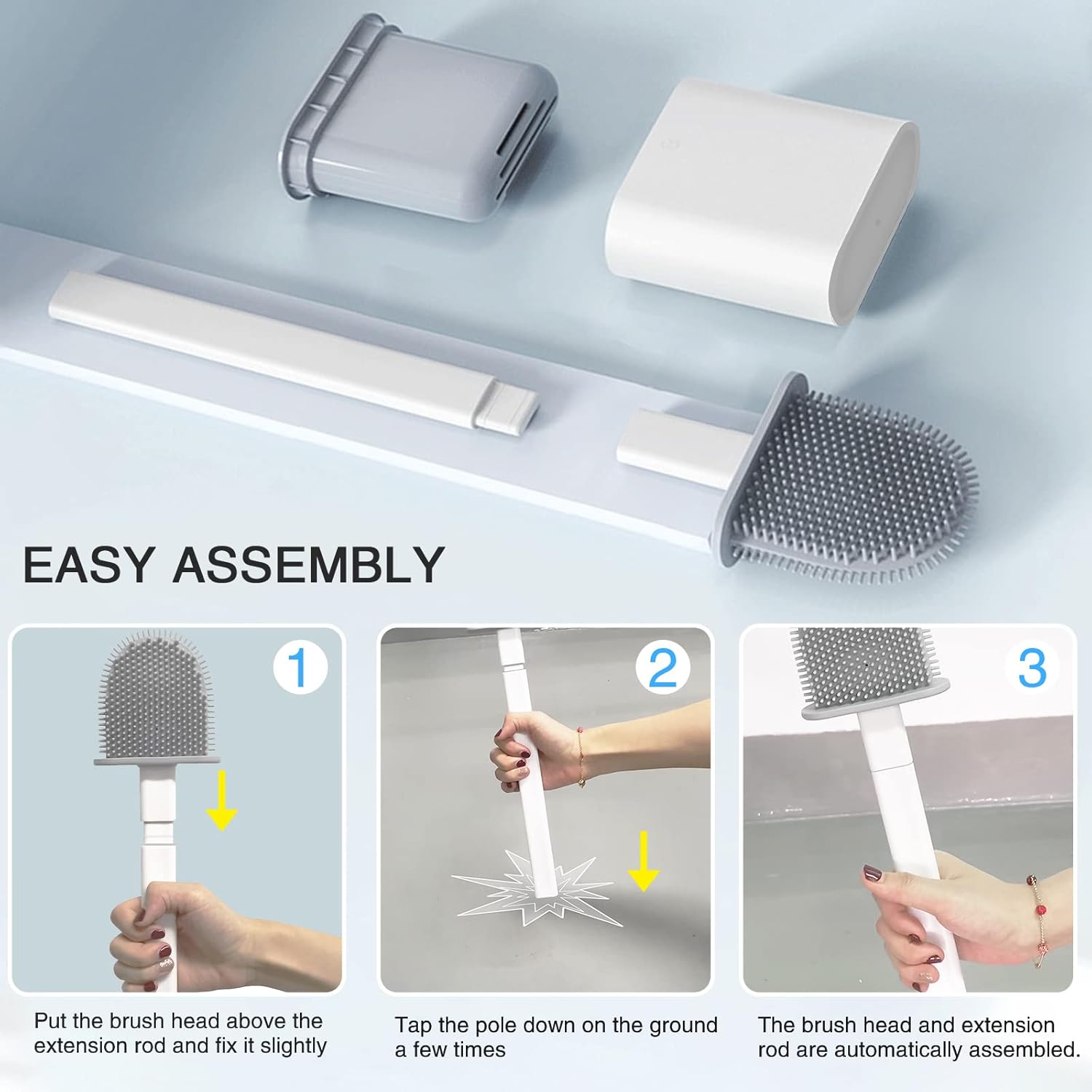 EASY ASSEMBLY

1

Put the brush head above the extension rod and fix it slightly

2

Tap the pole down on the ground a few times

3

The brush head and extension rod are automatically assembled.