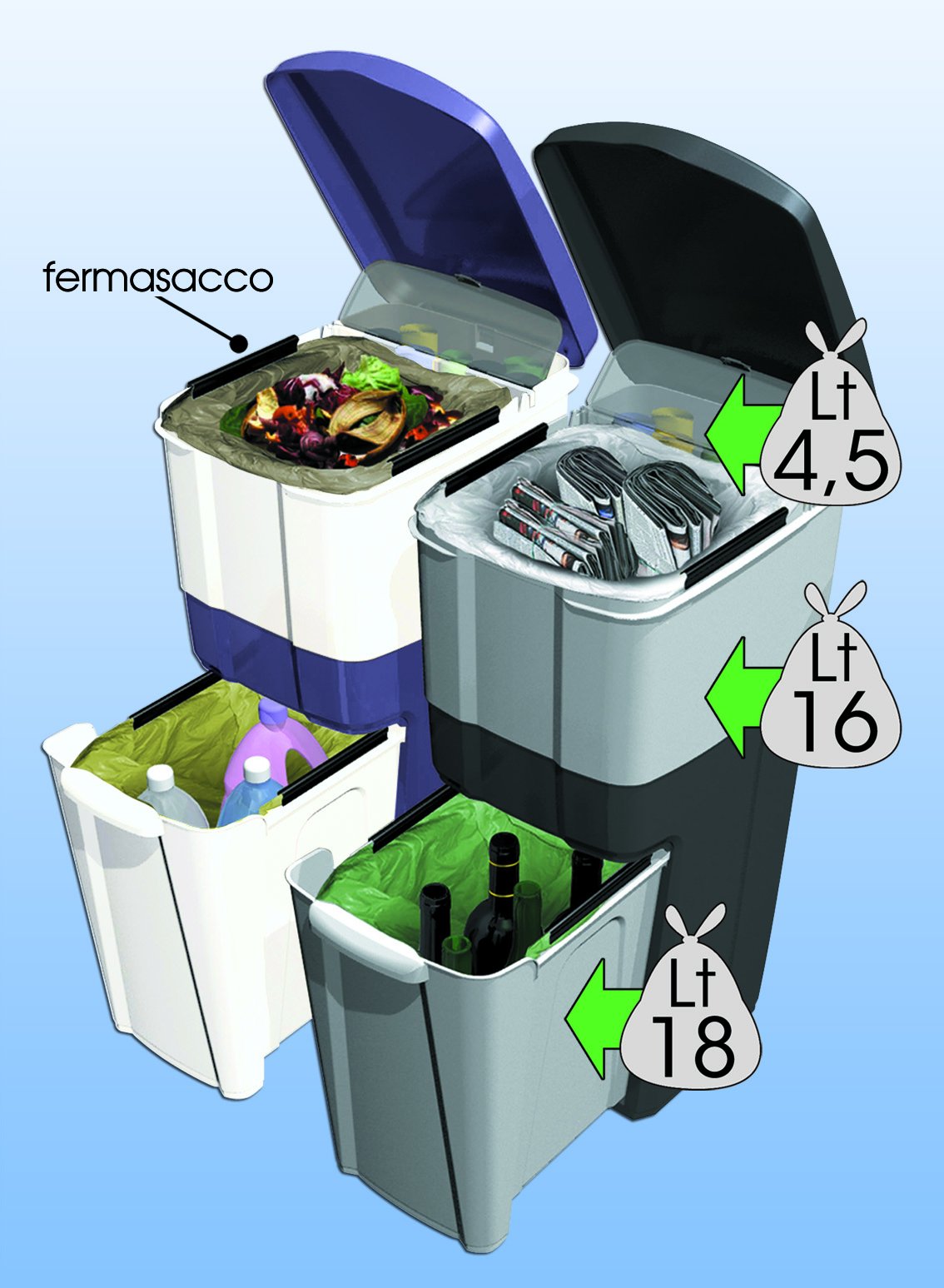 fermasacco

Lt
4,5

Lt
16

Lt
18