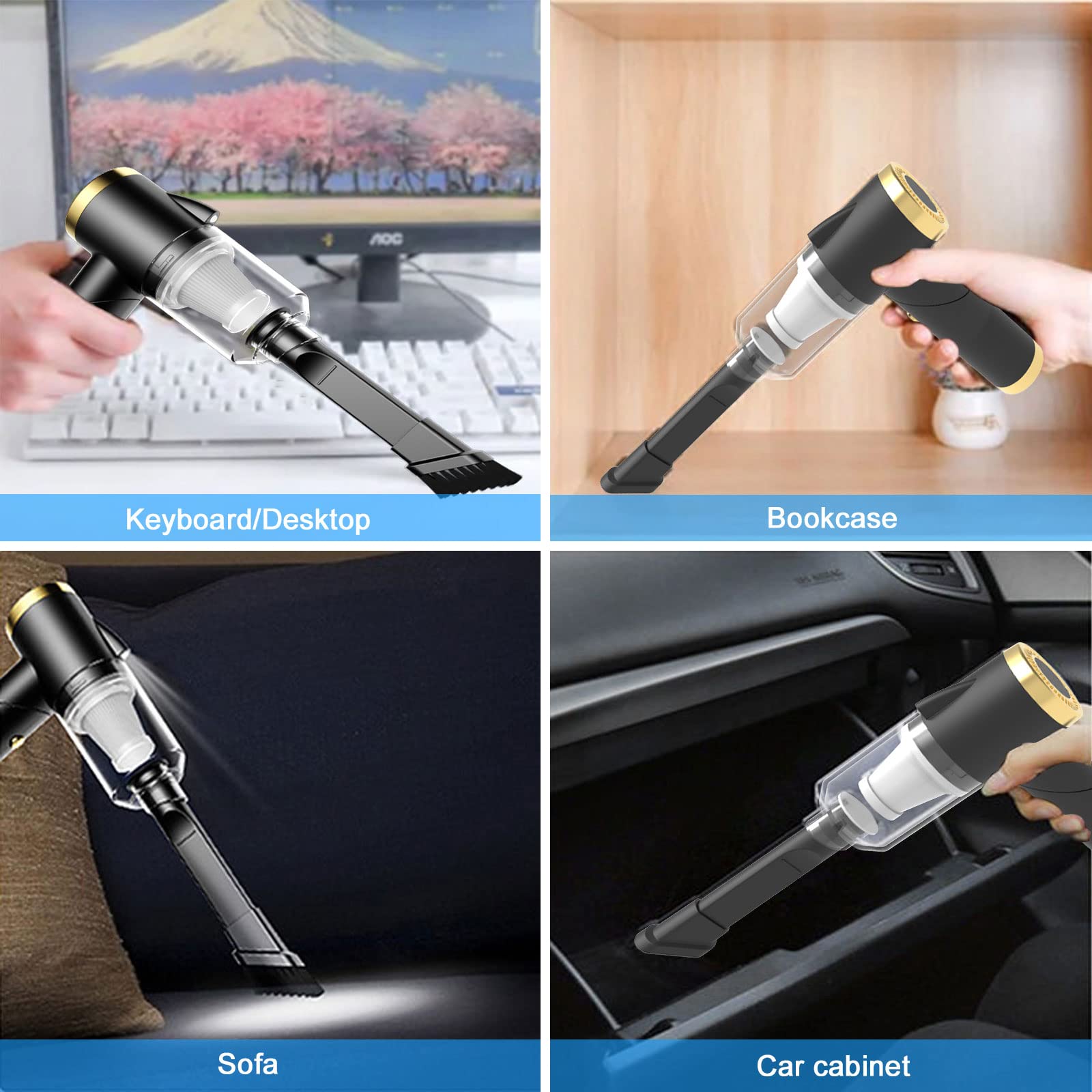 AOC

Keyboard/Desktop

Bookcase

Sofa

Car cabinet