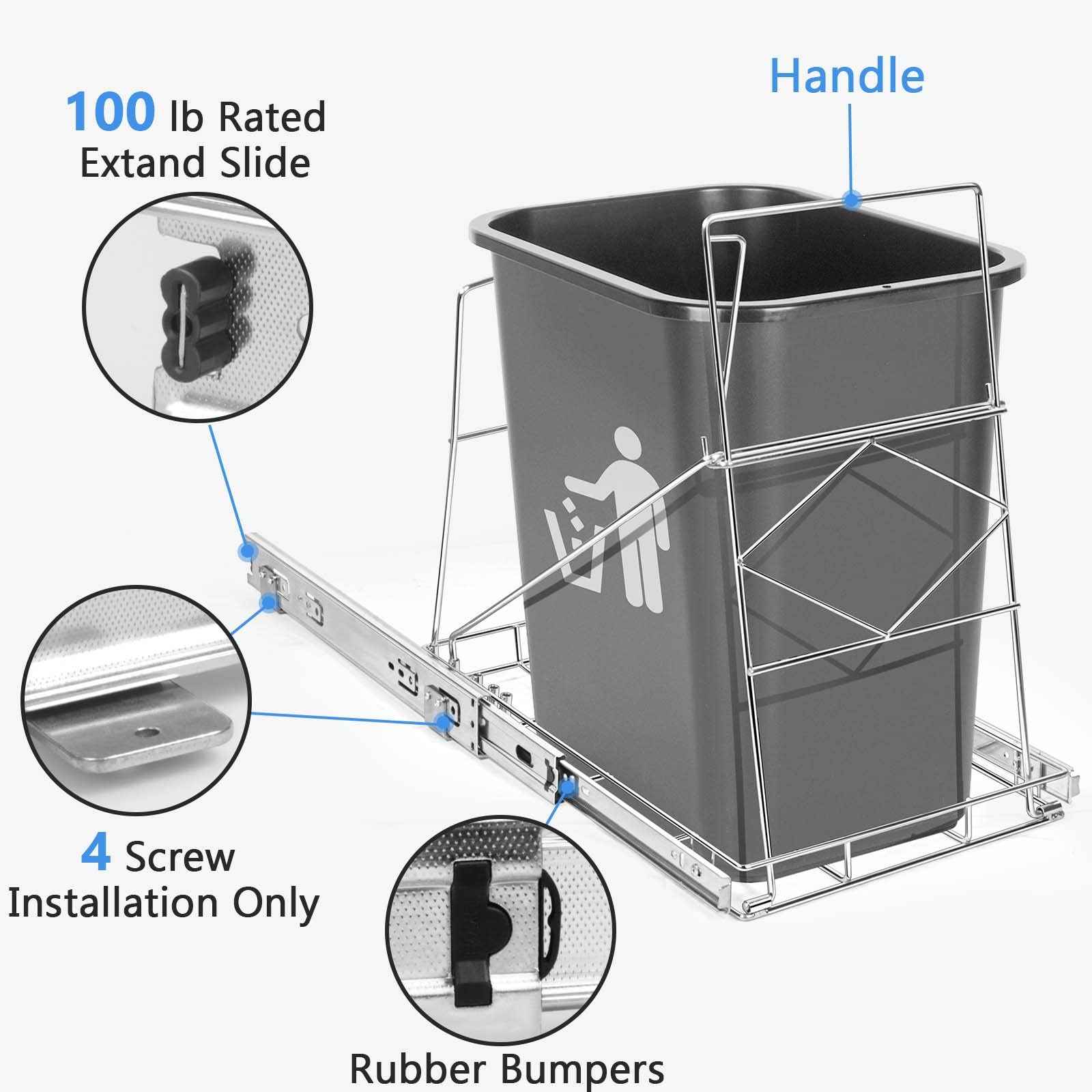 100 lb Rated Extand Slide

Handle

4 Screw Installation Only

Rubber Bumpers