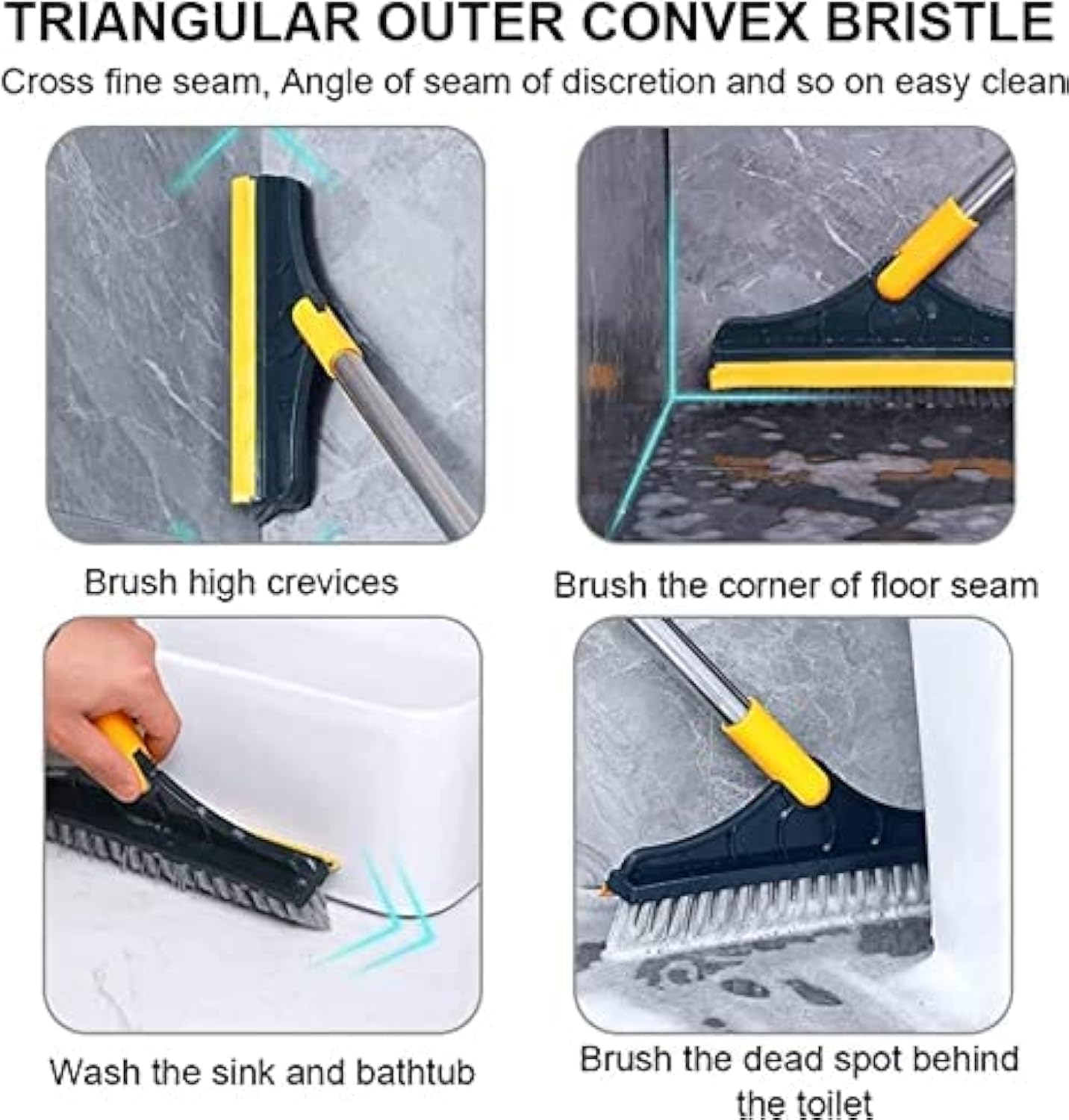 TRIANGULAR OUTER CONVEX BRISTLE

Cross fine seam, Angle of seam of discretion and so on easy clean

Brush high crevices

Brush the corner of floor seam

Wash the sink and bathtub

Brush the dead spot behind the toilet