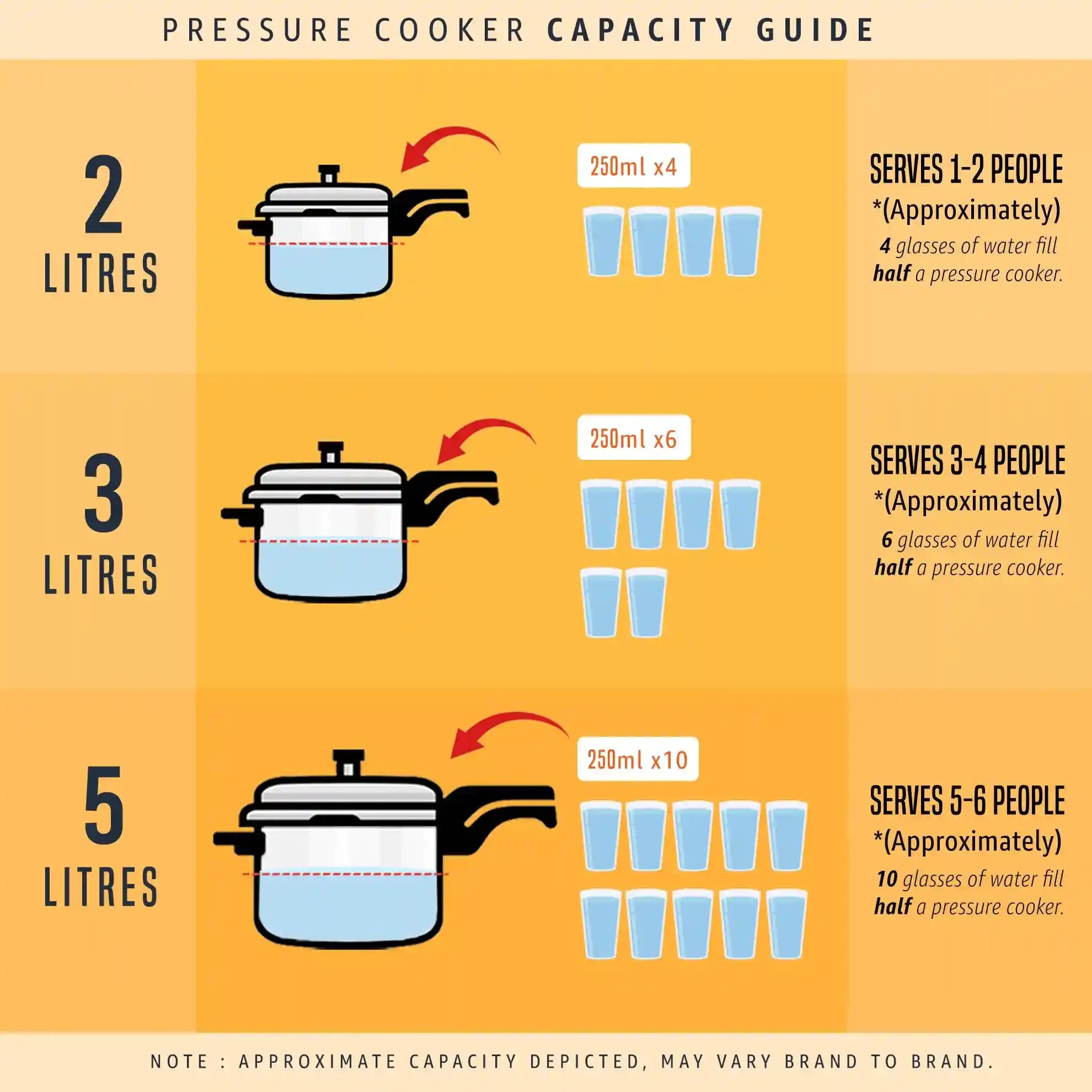 PRESSURE COOKER CAPACITY GUIDE

2
LITRES

250ml x4

SERVES 1-2 PEOPLE
*(Approximately)
4 glasses of water fill half a pressure cooker.

3
LITRES

250ml x6

SERVES 3-4 PEOPLE
*(Approximately)
6 glasses of water fill half a pressure cooker.

5
LITRES

250ml x10

SERVES 5-6 PEOPLE
*(Approximately)
10 glasses of water fill half a pressure cooker.

NOTE : APPROXIMATE CAPACITY DEPICTED, MAY VARY BRAND TO BRAND.