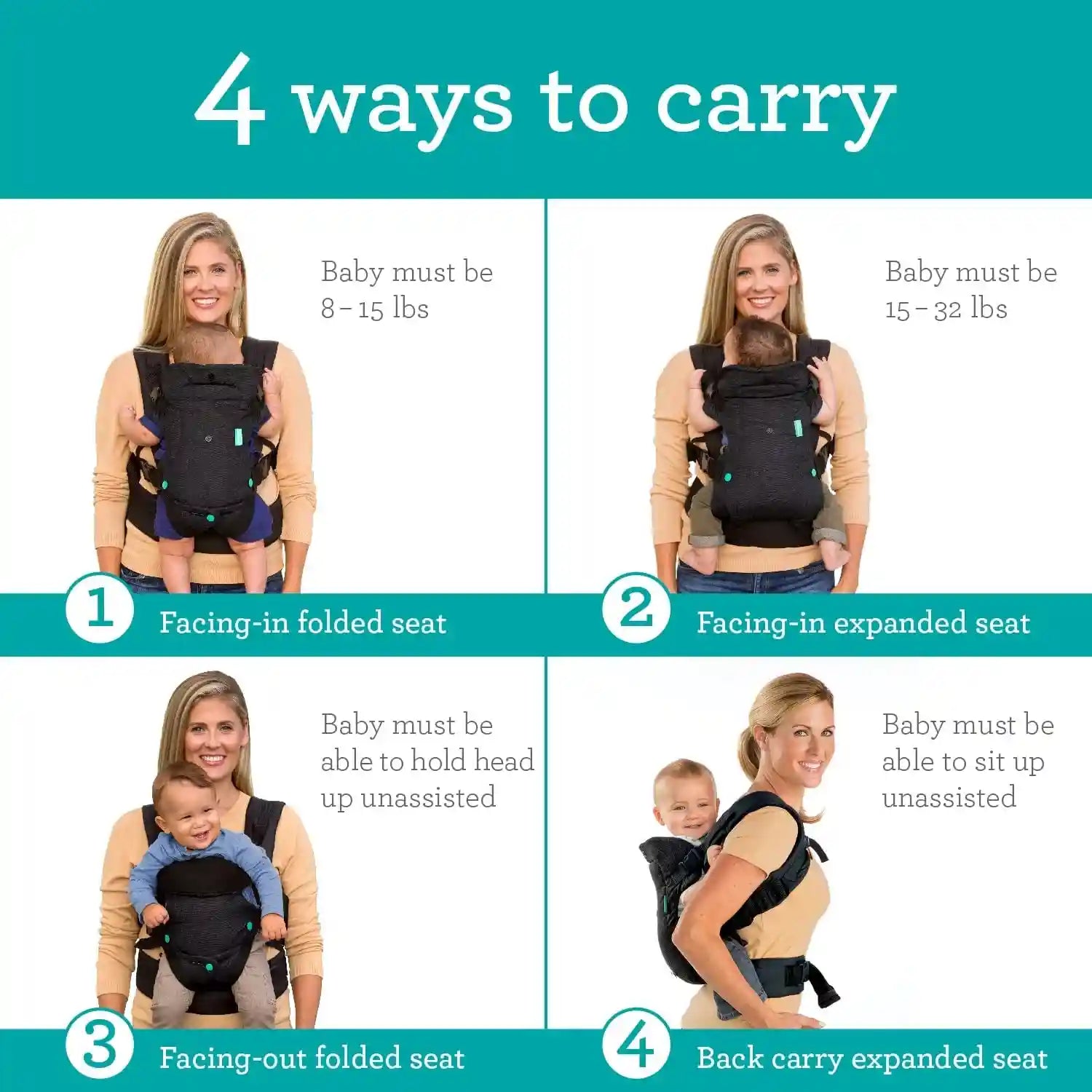 4 ways to carry

Baby must be 8 – 15 lbs

1 Facing-in folded seat

Baby must be 15 – 32 lbs

2 Facing-in expanded seat

Baby must be able to hold head up unassisted

3 Facing-out folded seat

Baby must be able to sit up unassisted

4 Back carry expanded seat