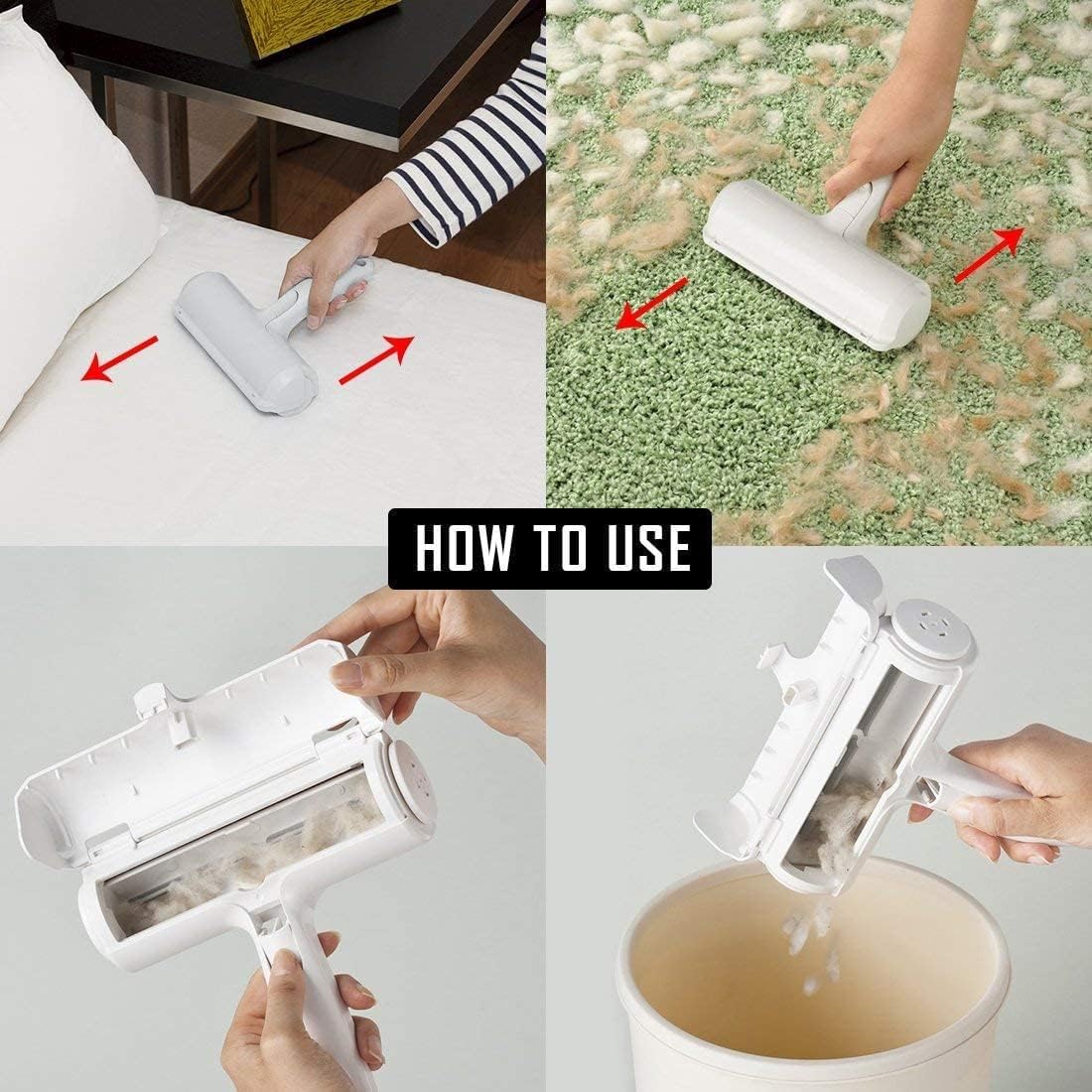 HOW TO USE