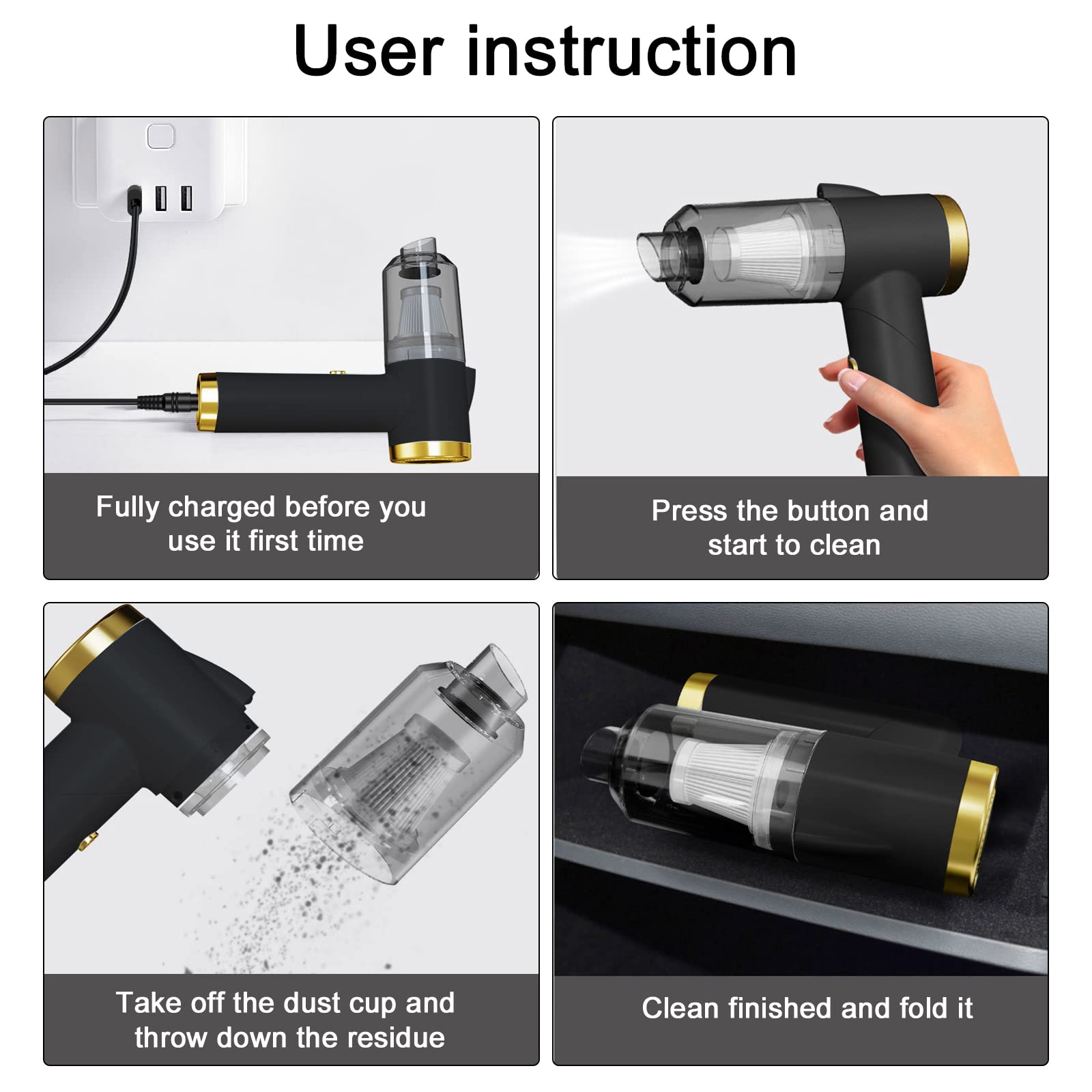 User instruction

Fully charged before you use it first time

Press the button and start to clean

Take off the dust cup and throw down the residue

Clean finished and fold it