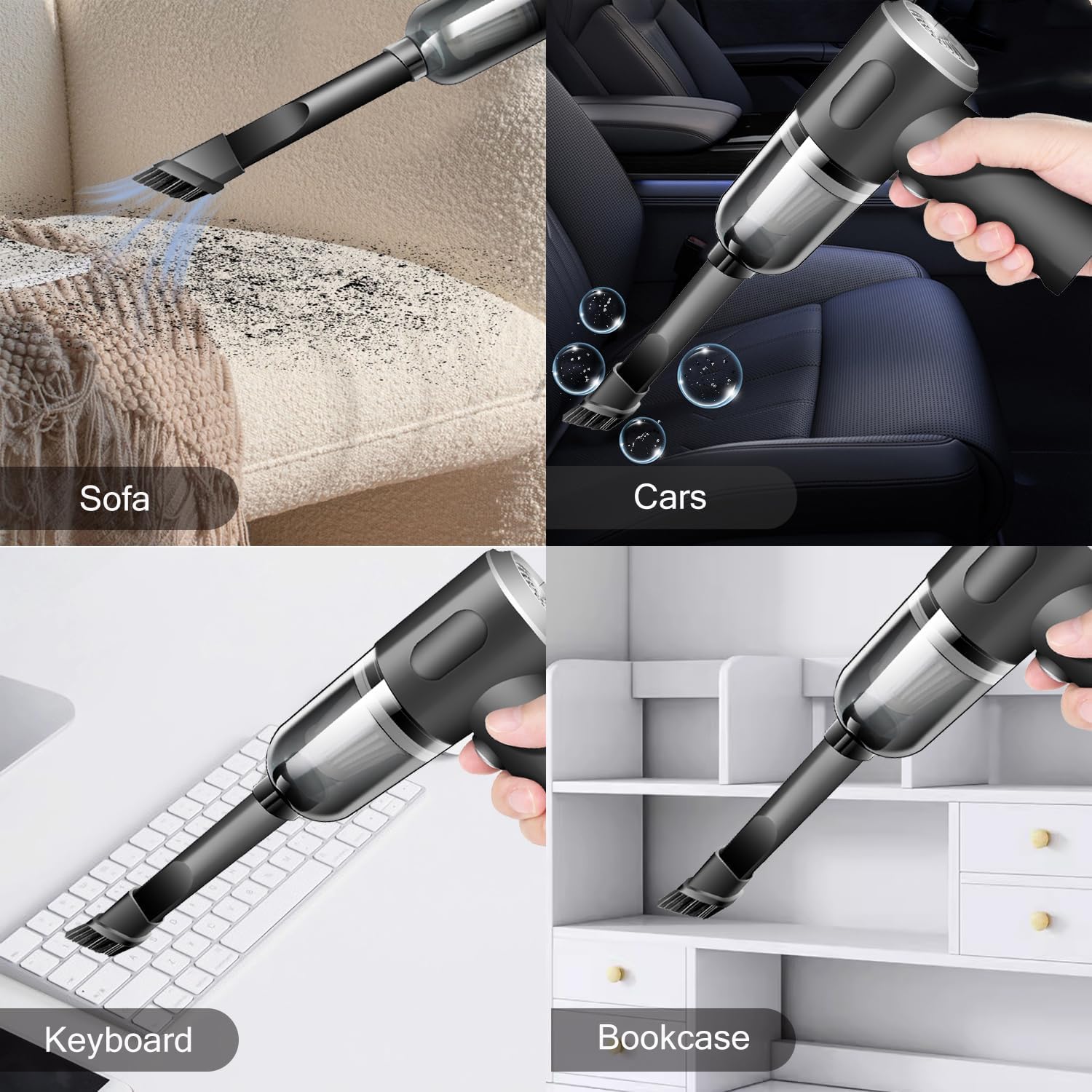 Sofa

Cars

Keyboard

Bookcase