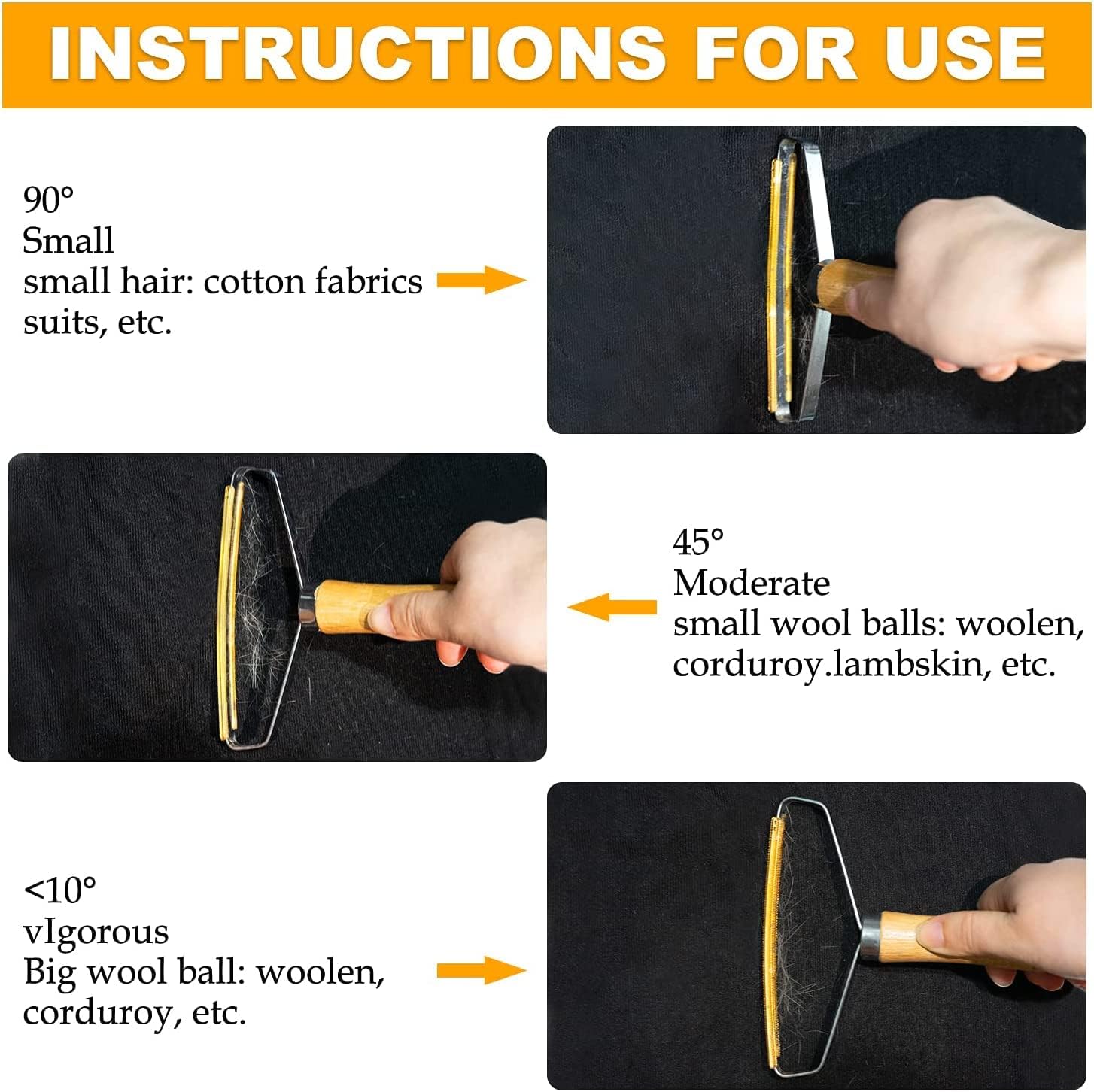 INSTRUCTIONS FOR USE

90°
Small
small hair: cotton fabrics
suits, etc.

45°
Moderate
small wool balls: woolen,
corduroy.lambskin, etc.

<10°
vIgorous
Big wool ball: woolen,
corduroy, etc.