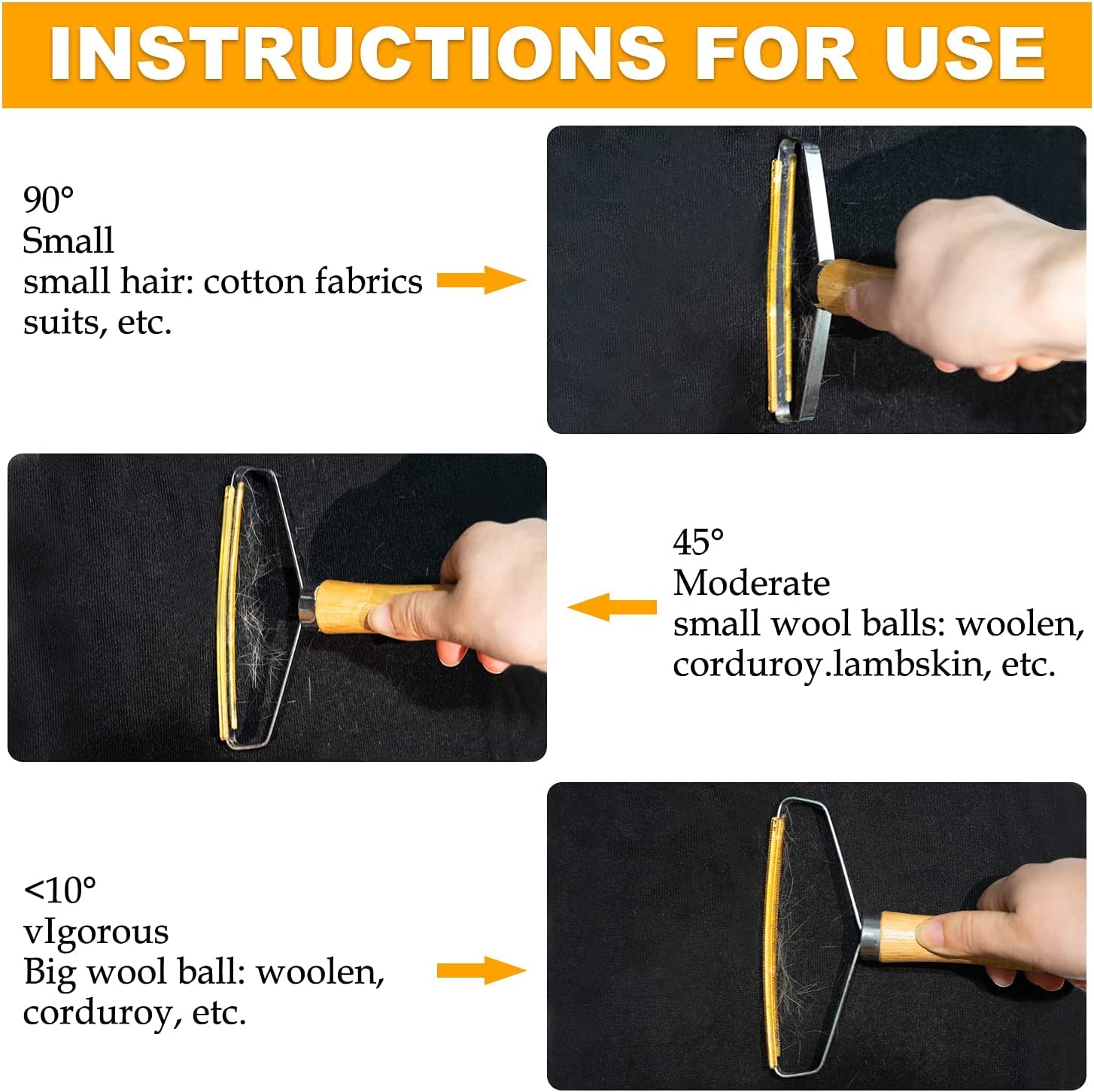 INSTRUCTIONS FOR USE

90°
Small
small hair: cotton fabrics
suits, etc.

45°
Moderate
small wool balls: woolen,
corduroy.lambskin, etc.

<10°
vIgorous
Big wool ball: woolen,
corduroy, etc.