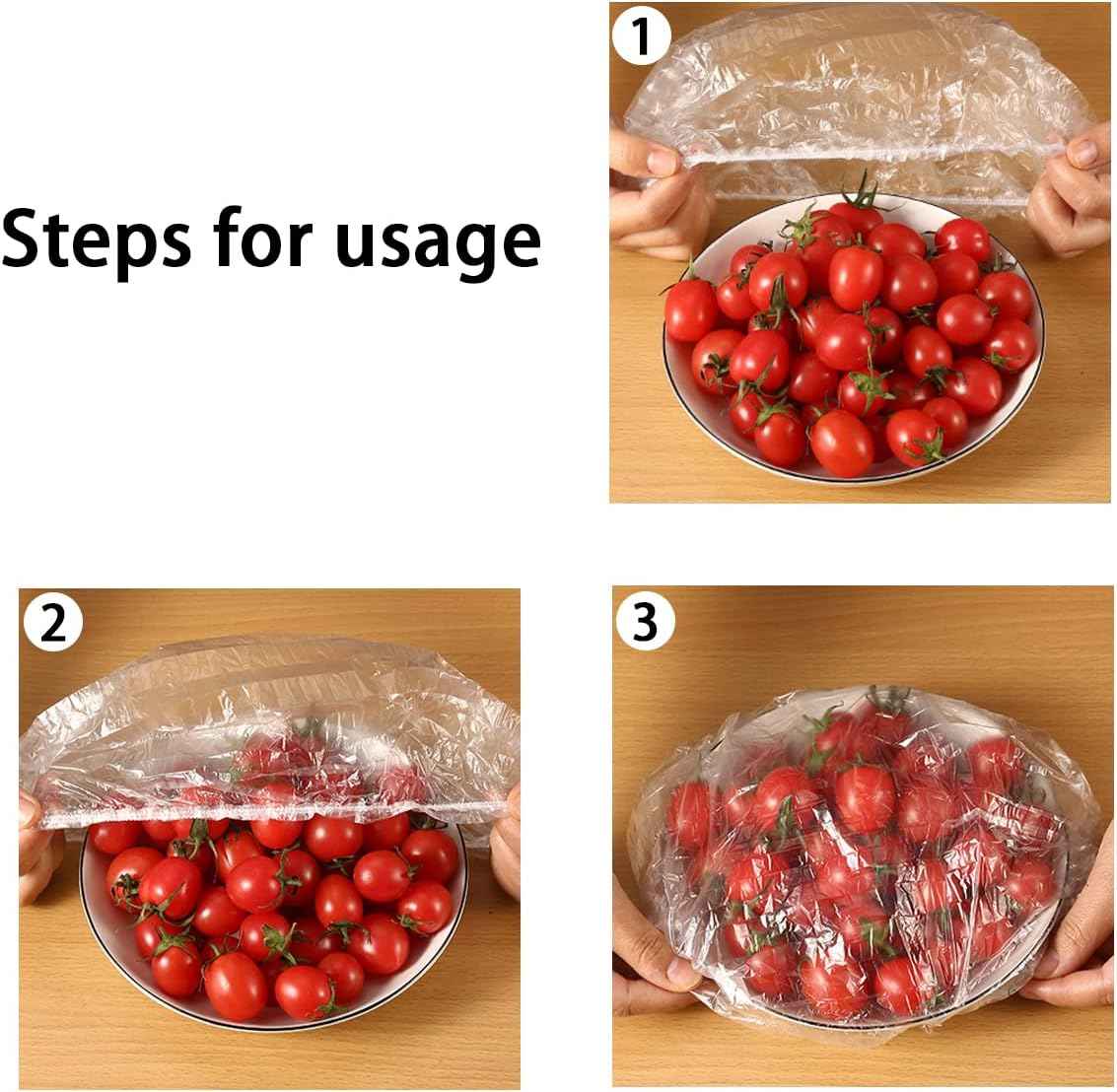 Steps for usage

1

2

3