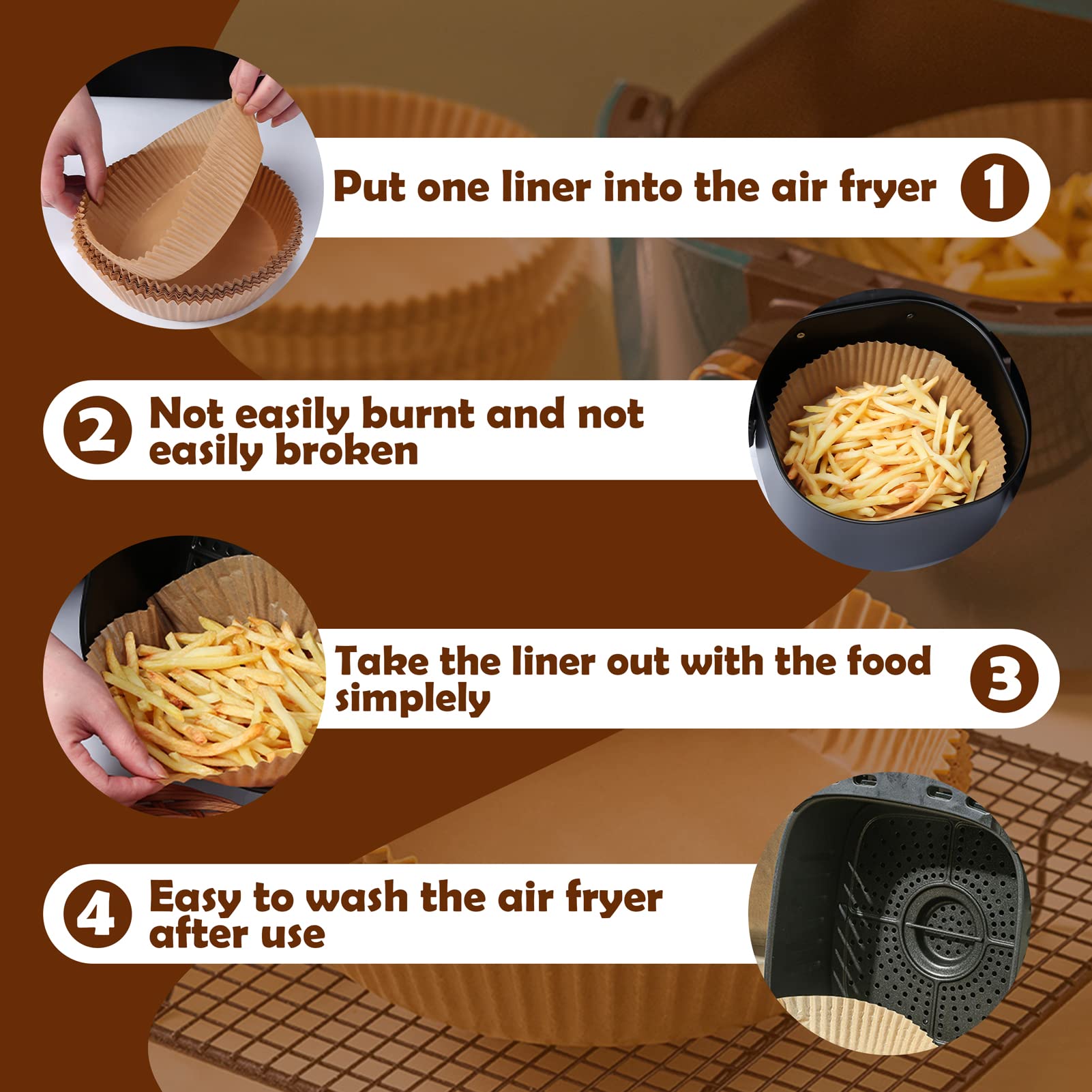 Put one liner into the air fryer 1

2 Not easily burnt and not easily broken

Take the liner out with the food simplely 3

4 Easy to wash the air fryer after use