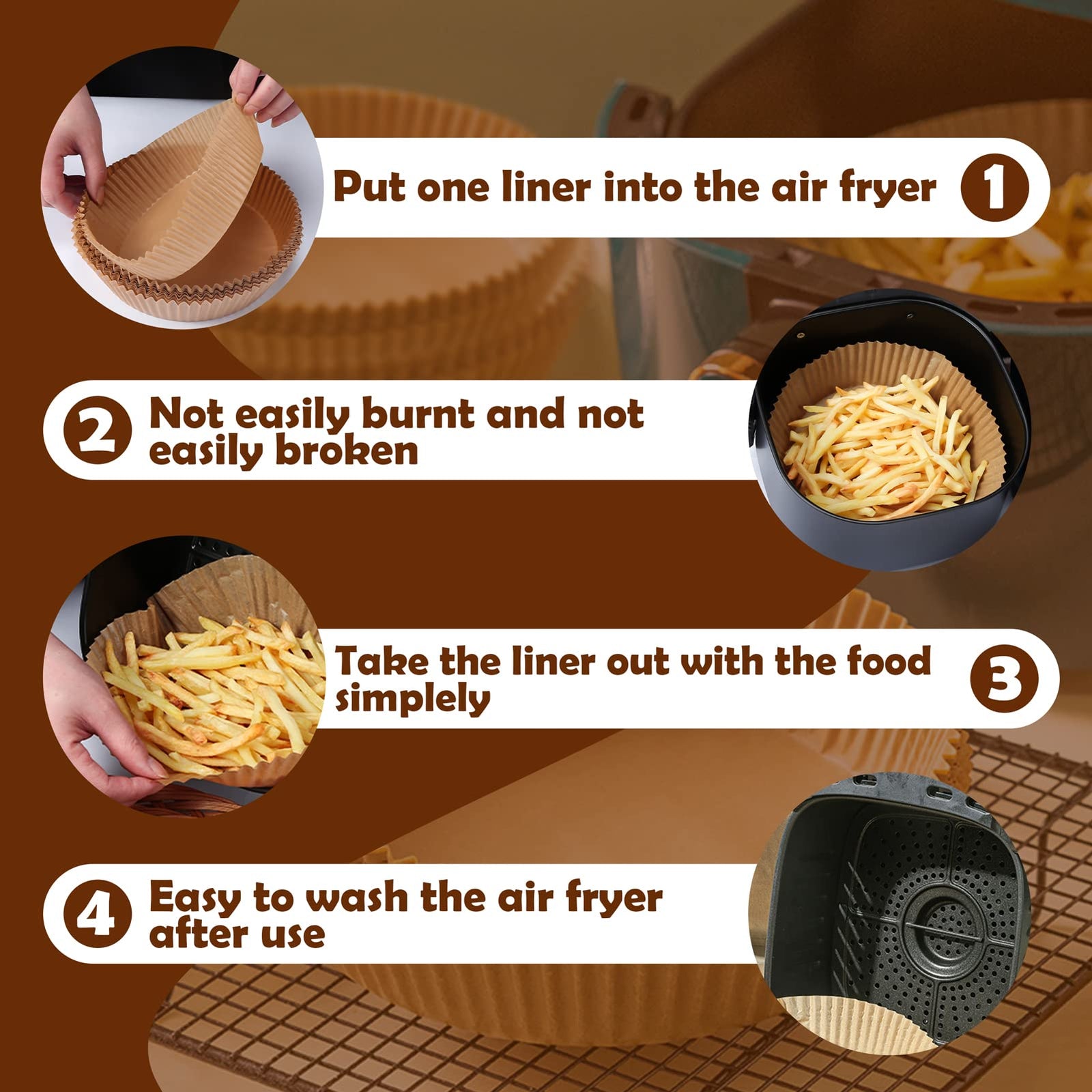 Put one liner into the air fryer 1

2 Not easily burnt and not easily broken

Take the liner out with the food simplely 3

4 Easy to wash the air fryer after use