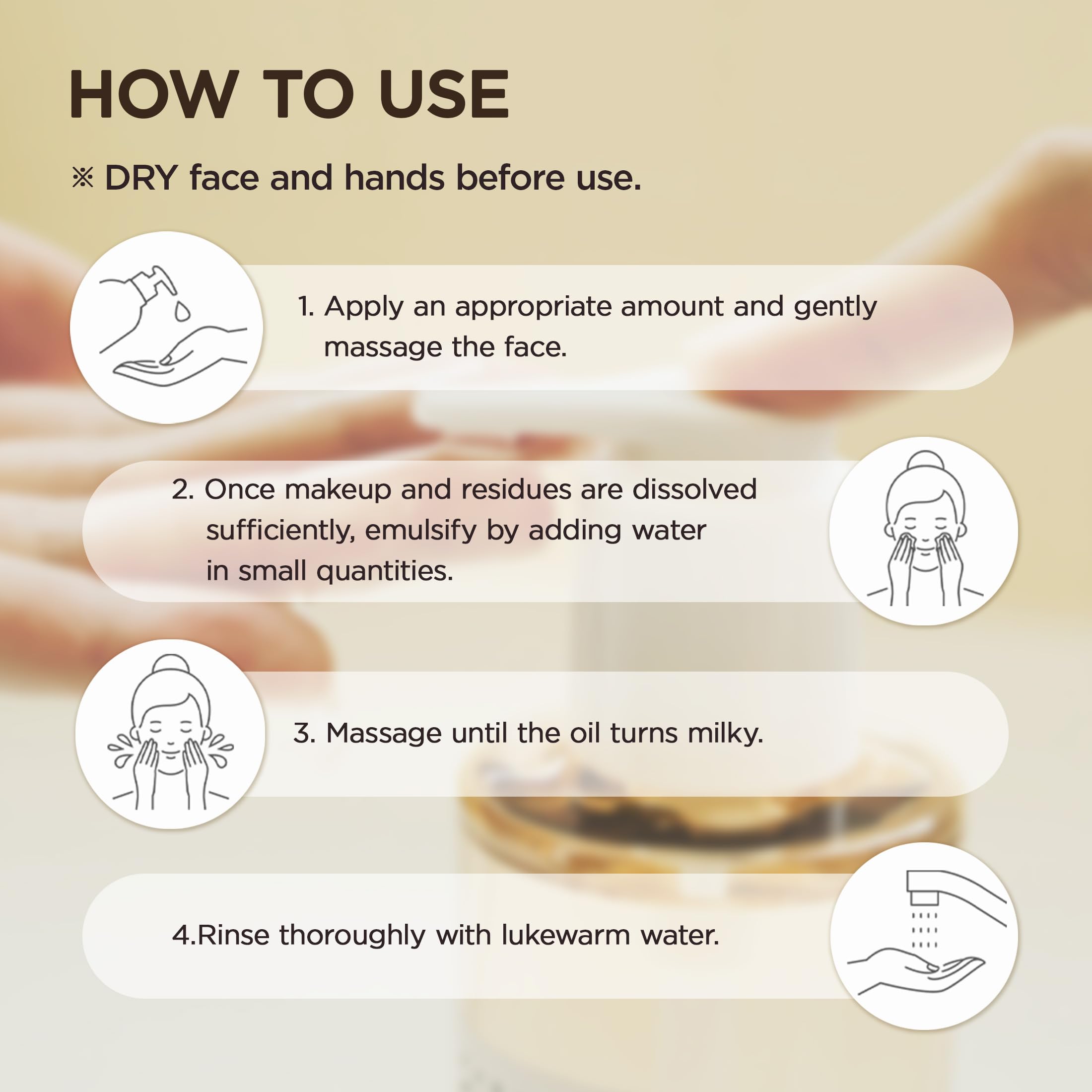 HOW TO USE

※ DRY face and hands before use.

1. Apply an appropriate amount and gently massage the face.

2. Once makeup and residues are dissolved sufficiently, emulsify by adding water in small quantities.

3. Massage until the oil turns milky.

4.Rinse thoroughly with lukewarm water.