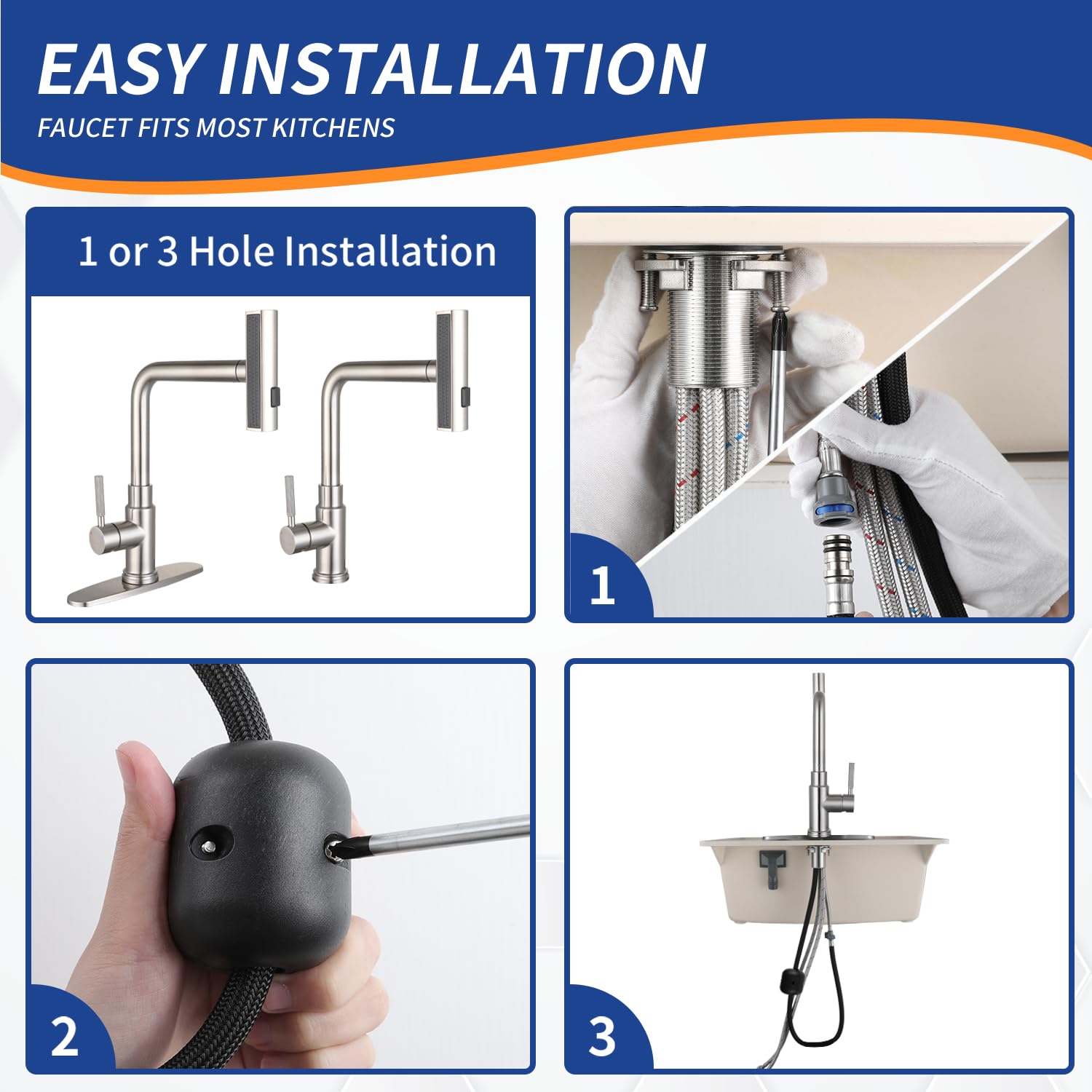 EASY INSTALLATION
FAUCET FITS MOST KITCHENS

1 or 3 Hole Installation

1

2

3