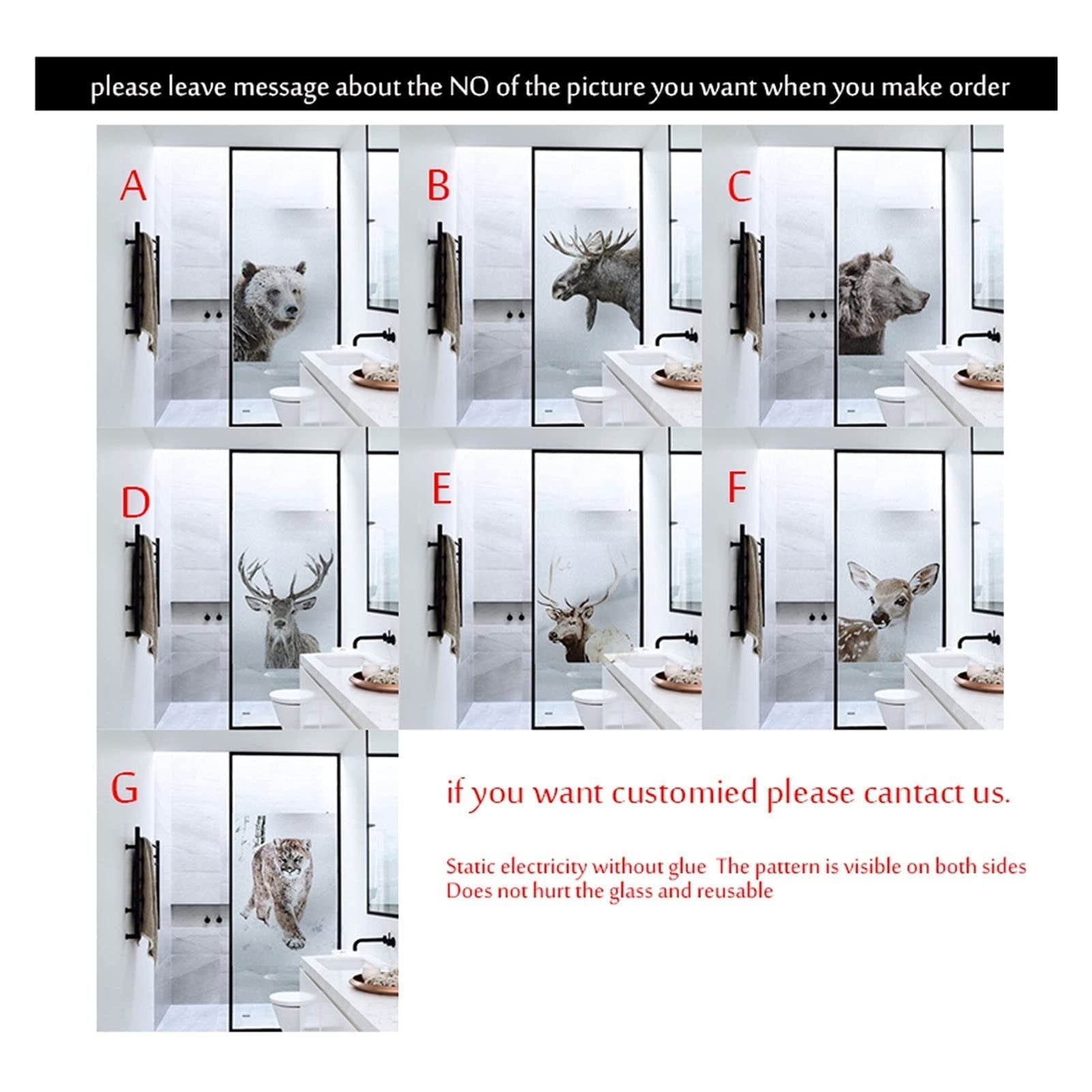 please leave message about the NO of the picture you want when you make order

A

B

C

D

E

F

G

if you want customied please cantact us.

Static electricity without glue The pattern is visible on both sides
Does not hurt the glass and reusable